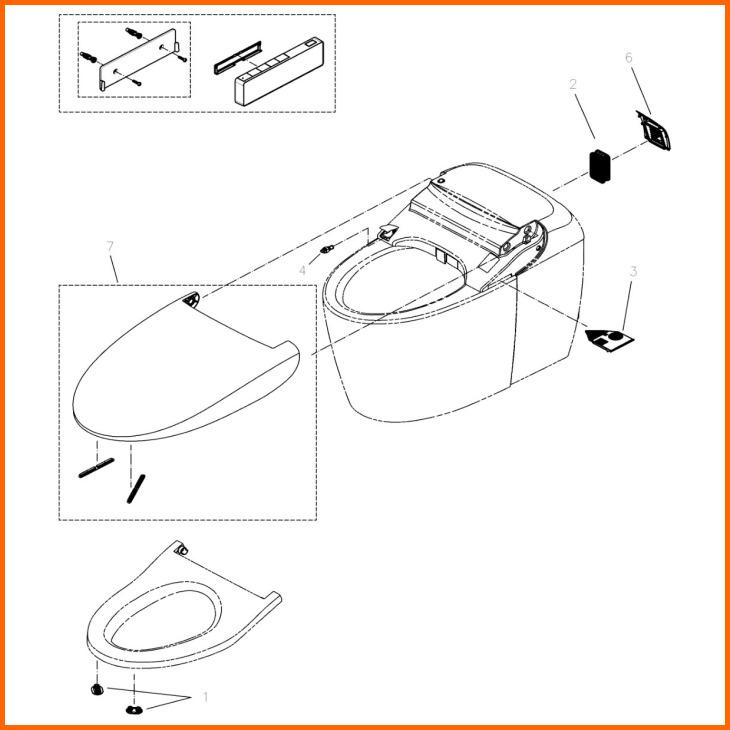 6

2

7

4

3

1