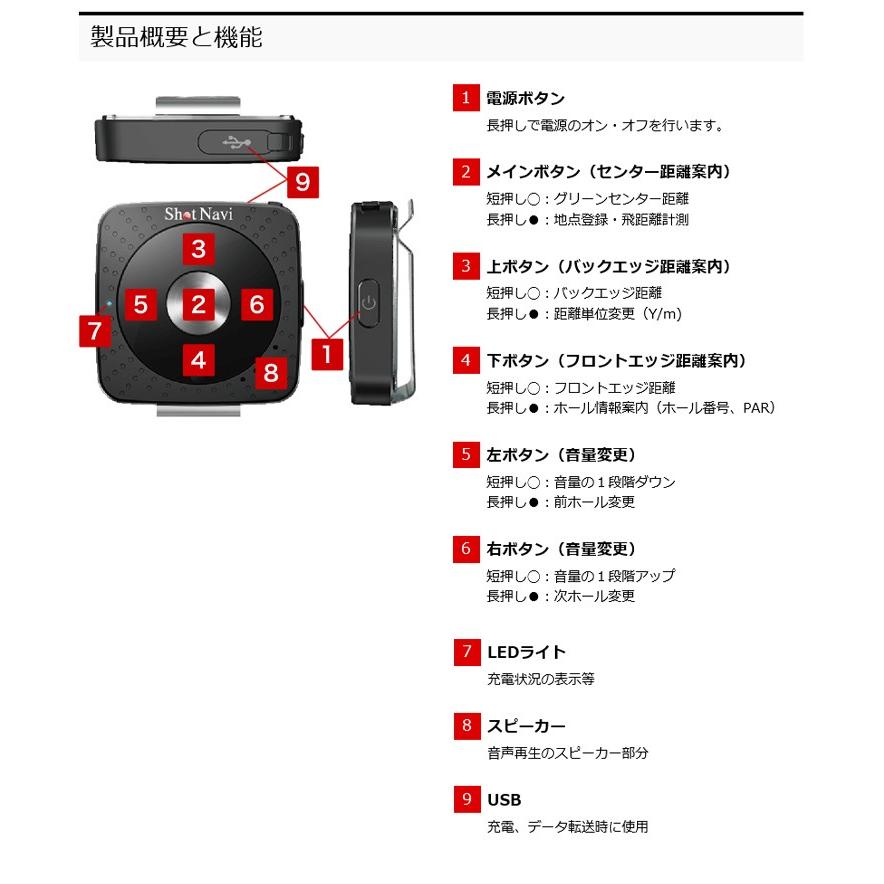 製品概要と機能

9

Shot Navi

3

5

2

6

7

4

8

1

1 電源ボタン
長押しで電源のオン・オフを行います。

2 メインボタン（センター距離案内）
短押し○：グリーンセンター距離
長押し●：地点登録・飛距離計測

3 上ボタン（バックエッジ距離案内）
短押し○：バックエッジ距離
長押し●：距離単位変更（Y/m）

4 下ボタン（フロントエッジ距離案内）
短押し○：フロントエッジ距離
長押し●：ホール情報案内（ホール番号、PAR）

5 左ボタン（音量変更）
短押し○：音量の１段階ダウン
長押し●：前ホール変更

6 右ボタン（音量変更）
短押し○：音量の１段階アップ
長押し●：次ホール変更

7 LEDライト
充電状況の表示等

8 スピーカー
音声再生のスピーカー部分

9 USB
充電、データ転送時に使用