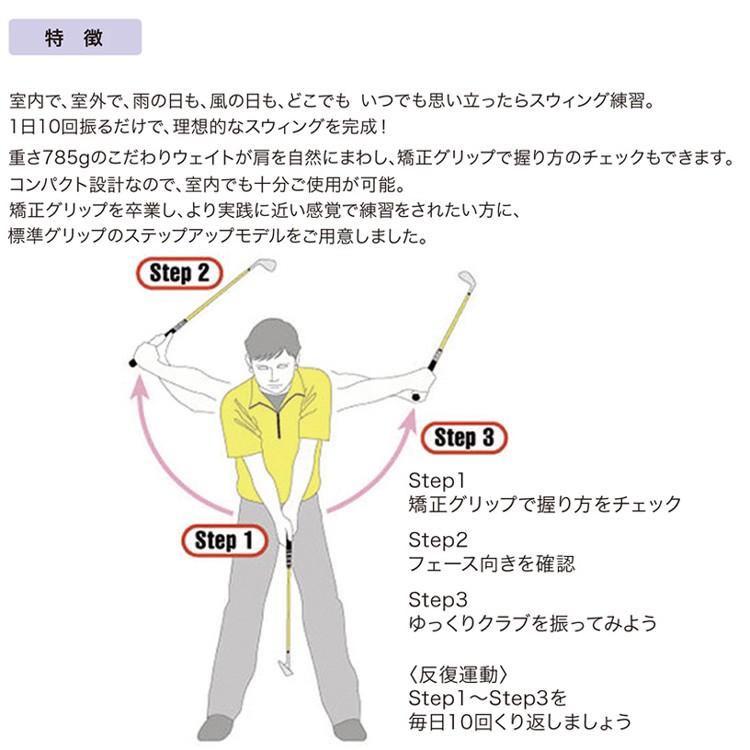 特　徴

室内で、室外で、雨の日も、風の日も、どこでも いつでも思い立ったらスウィング練習。
1日10回振るだけで、理想的なスウィングを完成！
重さ785gのこだわりウェイトが肩を自然にまわし、矯正グリップで握り方のチェックもできます。
コンパクト設計なので、室内でも十分ご使用が可能。
矯正グリップを卒業し、より実践に近い感覚で練習をされたい方に、
標準グリップのステップアップモデルをご用意しました。

Step 2

Step 3

Step 1

Step1
矯正グリップで握り方をチェック

Step2
フェース向きを確認

Step3
ゆっくりクラブを振ってみよう

〈反復運動〉
Step1～Step3を
毎日10回くり返しましょう