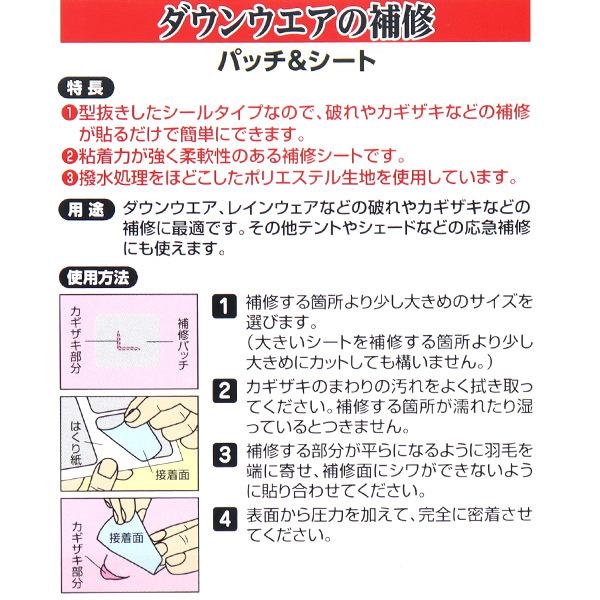 ダウンウエアの補修
パッチ&シート

特長
❶型抜きしたシールタイプなので、破れやカギザキなどの補修が貼るだけで簡単にできます。
❷粘着力が強く柔軟性のある補修シートです。
❸撥水処理をほどこしたポリエステル生地を使用しています。

用途 ダウンウエア、レインウェアなどの破れやカギザキなどの補修に最適です。その他テントやシェードなどの応急補修にも使えます。

使用方法

カギザキ部分
補修パッチ

はくり紙
接着面

カギザキ部分
接着面

1 補修する箇所より少し大きめのサイズを選びます。
（大きいシートを補修する箇所より少し大きめにカットしても構いません。）

2 カギザキのまわりの汚れをよく拭き取ってください。補修する箇所が濡れたり湿っているとつきません。

3 補修する部分が平らになるように羽毛を端に寄せ、補修面にシワができないように貼り合わせてください。

4 表面から圧力を加えて、完全に密着させてください。