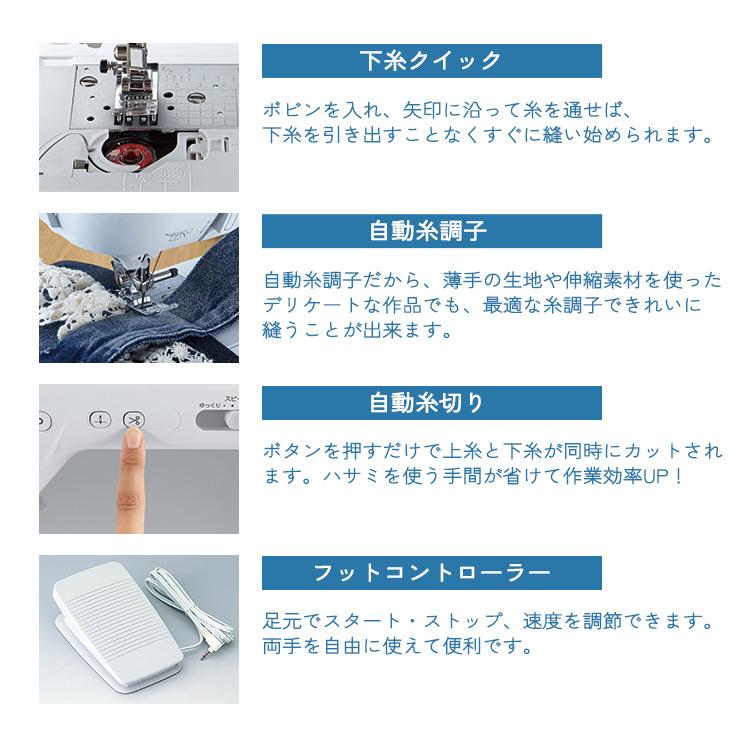 下糸クイック

ボビンを入れ、矢印に沿って糸を通せば、下糸を引き出すことなくすぐに縫い始められます。

自動糸調子

自動糸調子だから、薄手の生地や伸縮素材を使ったデリケートな作品でも、最適な糸調子できれいに縫うことが出来ます。

スピ
ゆっくり

自動糸切り

ボタンを押すだけで上糸と下糸が同時にカットされます。ハサミを使う手間が省けて作業効率UP！

フットコントローラー

足元でスタート・ストップ、速度を調節できます。両手を自由に使えて便利です。