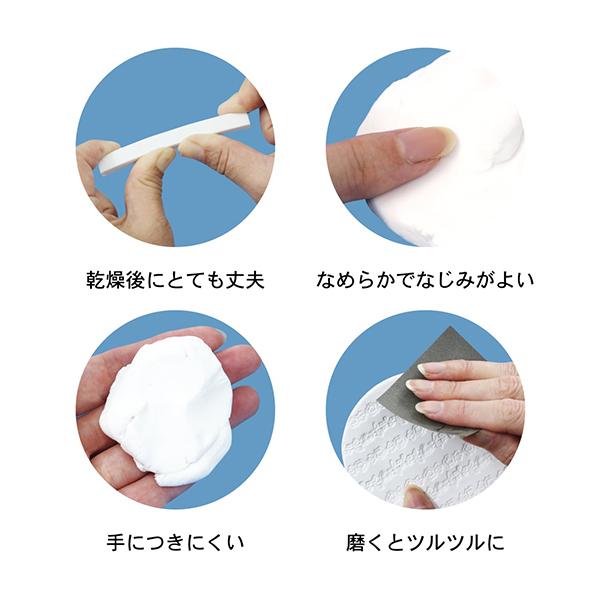 乾燥後にとても丈夫

なめらかでなじみがよい

手につきにくい

磨くとツルツルに