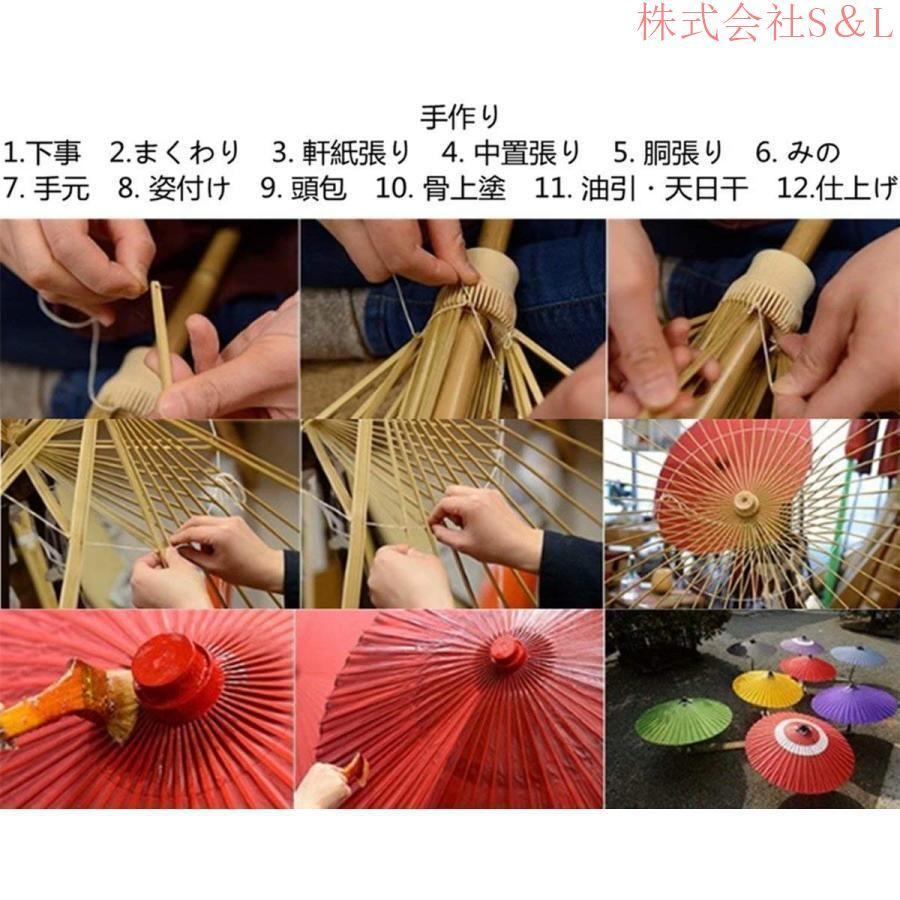 株式会社S&L

手作り
1.下事　2.まくわり　3. 軒紙張り　4. 中置張り　5. 胴張り　6. みの
7. 手元　8. 姿付け　9. 頭包　10. 骨上塗　11. 油引・天日干　12.仕上げ