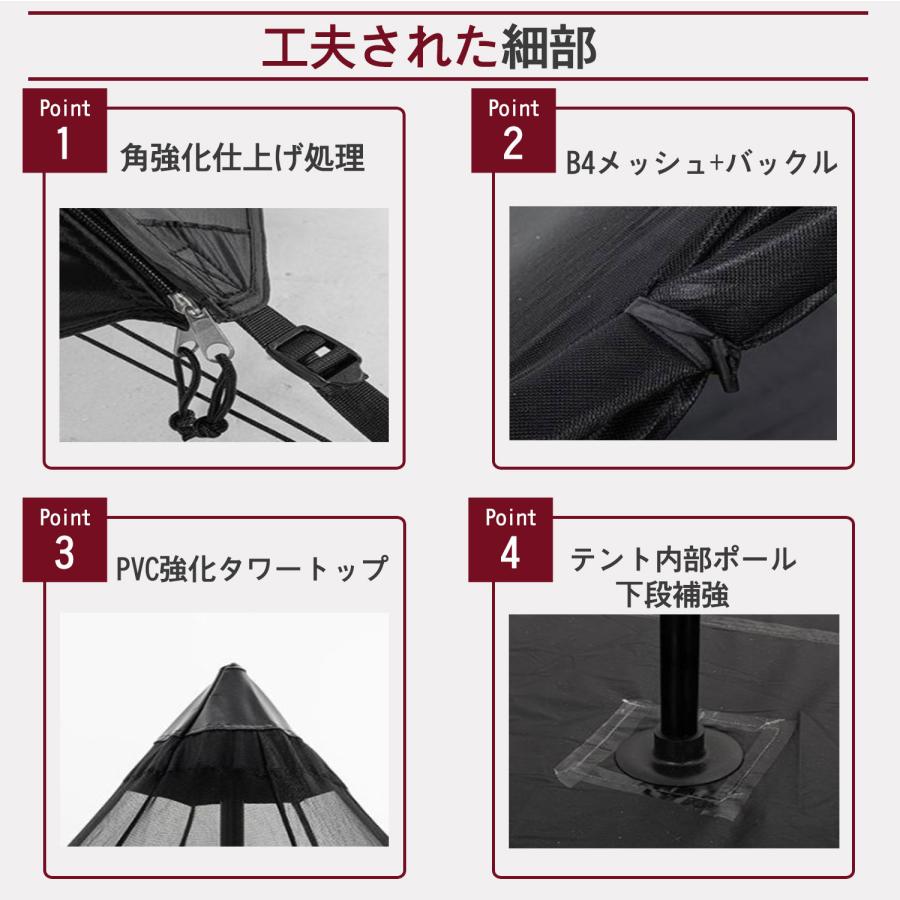 工夫された細部

Point
1
角強化仕上げ処理

Point
2
B4メッシュ+バックル

Point
3
PVC強化タワートップ

Point
4
テント内部ポール
下段補強