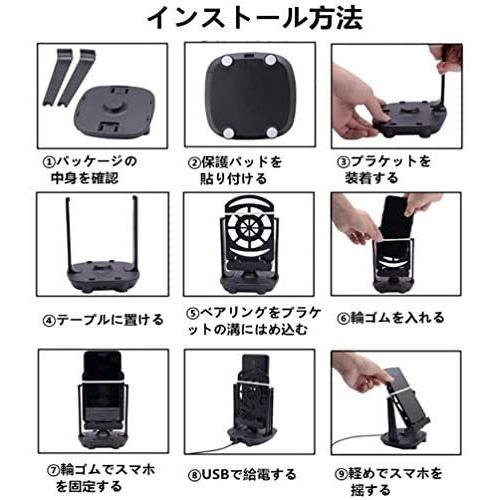 インストール方法

①パッケージの中身を確認

②保護パッドを貼り付ける

③ブラケットを装着する

④テーブルに置ける

⑤ベアリングをブラケットの溝にはめ込む

⑥輪ゴムを入れる

⑦輪ゴムでスマホを固定する

⑧USBで給電する

⑨軽めでスマホを揺する