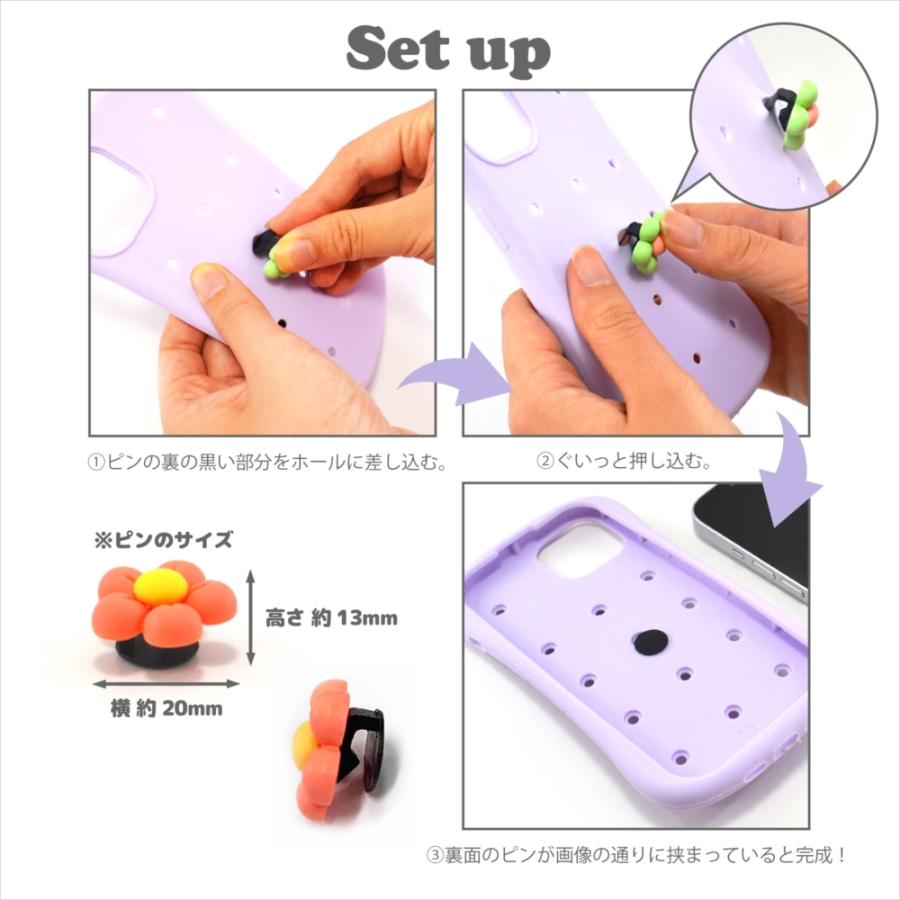 Set up

①ピンの裏の黒い部分をホールに差し込む。

②ぐいっと押し込む。

※ピンのサイズ

高さ 約 13mm

横 約 20mm

③裏面のピンが画像の通りに挟まっていると完成！