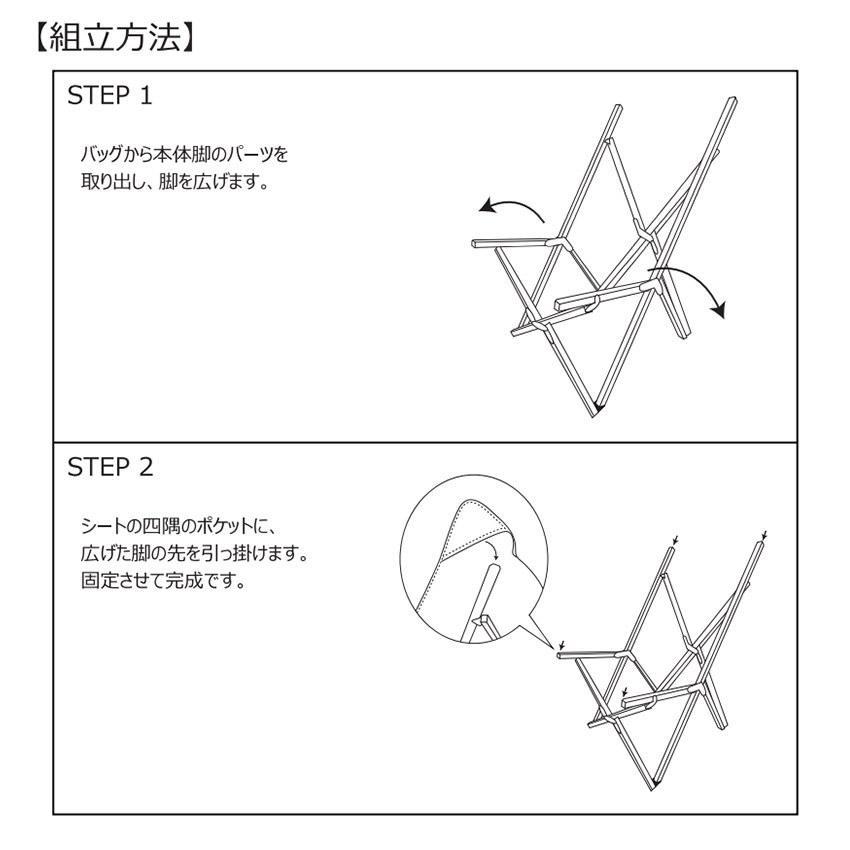 【組立方法】

STEP 1

バッグから本体脚のパーツを取り出し、脚を広げます。

STEP 2

シートの四隅のポケットに、広げた脚の先を引っ掛けます。固定させて完成です。