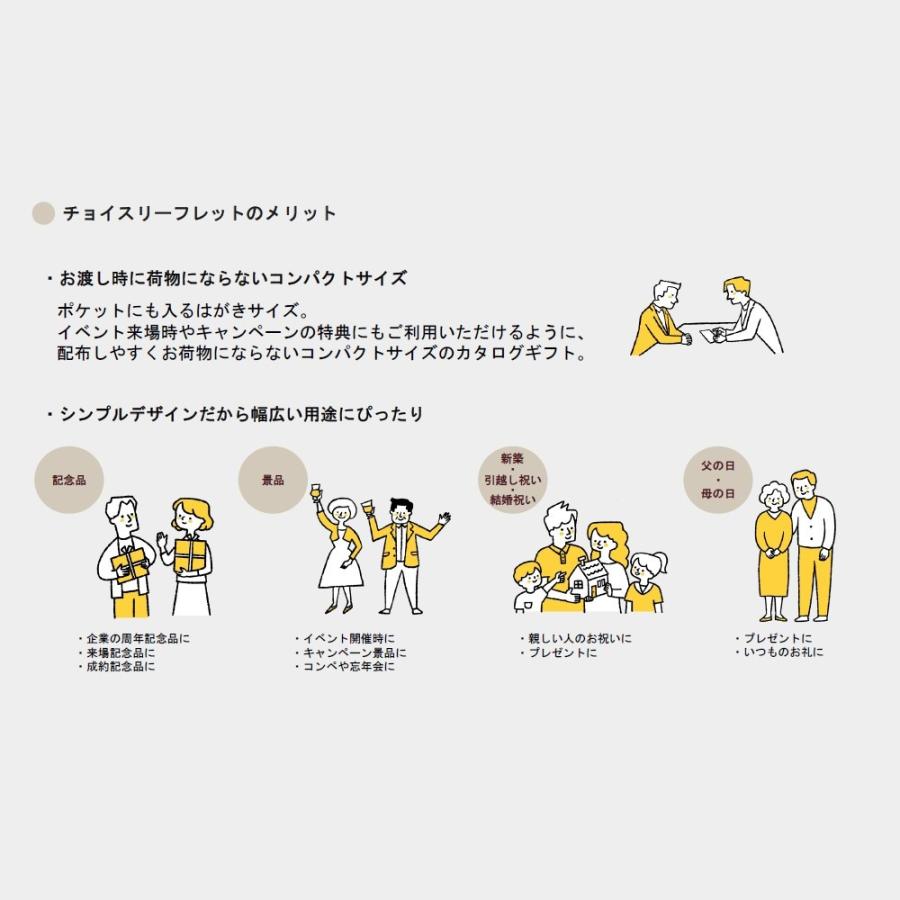 チョイスリーフレットのメリット

・お渡し時に荷物にならないコンパクトサイズ

ポケットにも入るはがきサイズ。
イベント来場時やキャンペーンの特典にもご利用いただけるように、
配布しやすくお荷物にならないコンパクトサイズのカタログギフト。

・シンプルデザインだから幅広い用途にぴったり

記念品

・企業の周年記念品に
・来場記念品に
・成約記念品に

景品

・イベント開催時に
・キャンペーン景品に
・コンペや忘年会に

新築
・
引越し祝い
・
結婚祝い

・親しい人のお祝いに
・プレゼントに

父の日
・
母の日

・プレゼントに
・いつものお礼に