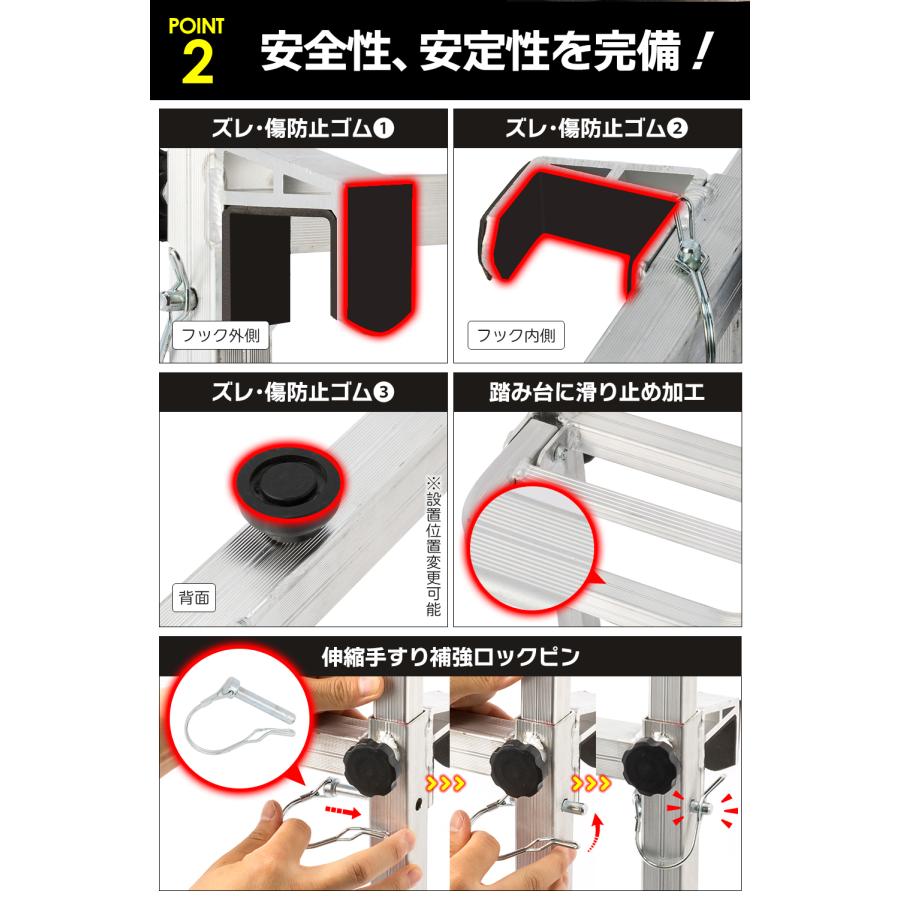 POINT 2

安全性、安定性を完備！

ズレ・傷防止ゴム❶

フック外側

ズレ・傷防止ゴム❷

フック内側

ズレ・傷防止ゴム❸

背面

※設置位置変更可能

踏み台に滑り止め加工

伸縮手すり補強ロックピン