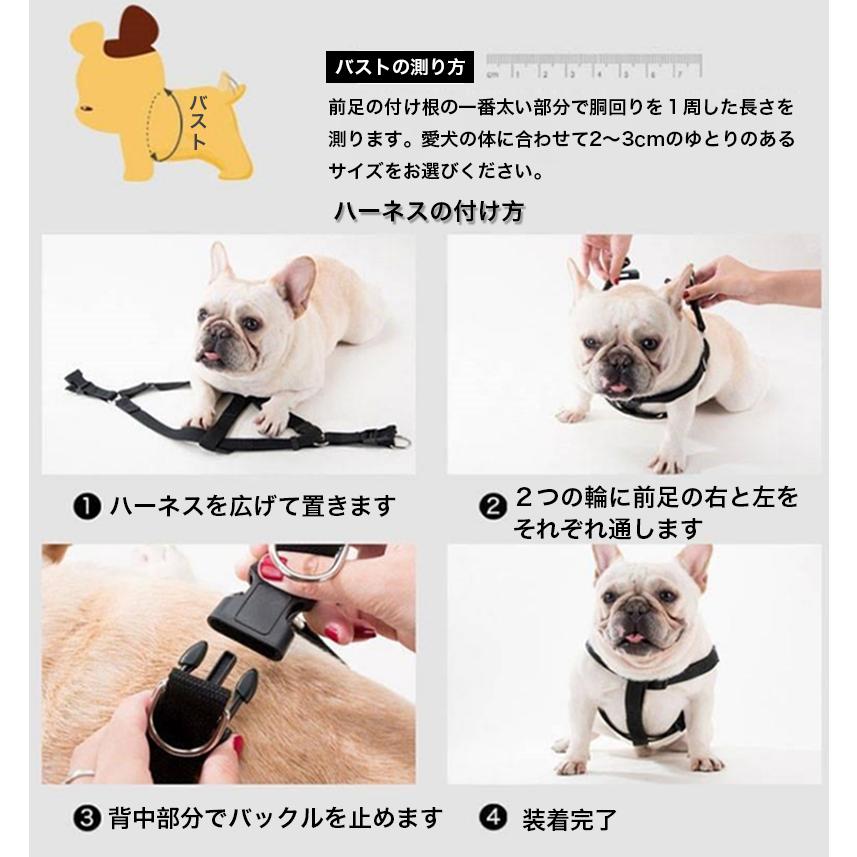 バスト

バストの測り方

cm 1 2 3 4 5 6 7

前足の付け根の一番太い部分で胴回りを１周した長さを測ります。愛犬の体に合わせて2～3cmのゆとりのあるサイズをお選びください。

ハーネスの付け方

❶ ハーネスを広げて置きます

❷ ２つの輪に前足の右と左をそれぞれ通します

❸ 背中部分でバックルを止めます

❹ 装着完了