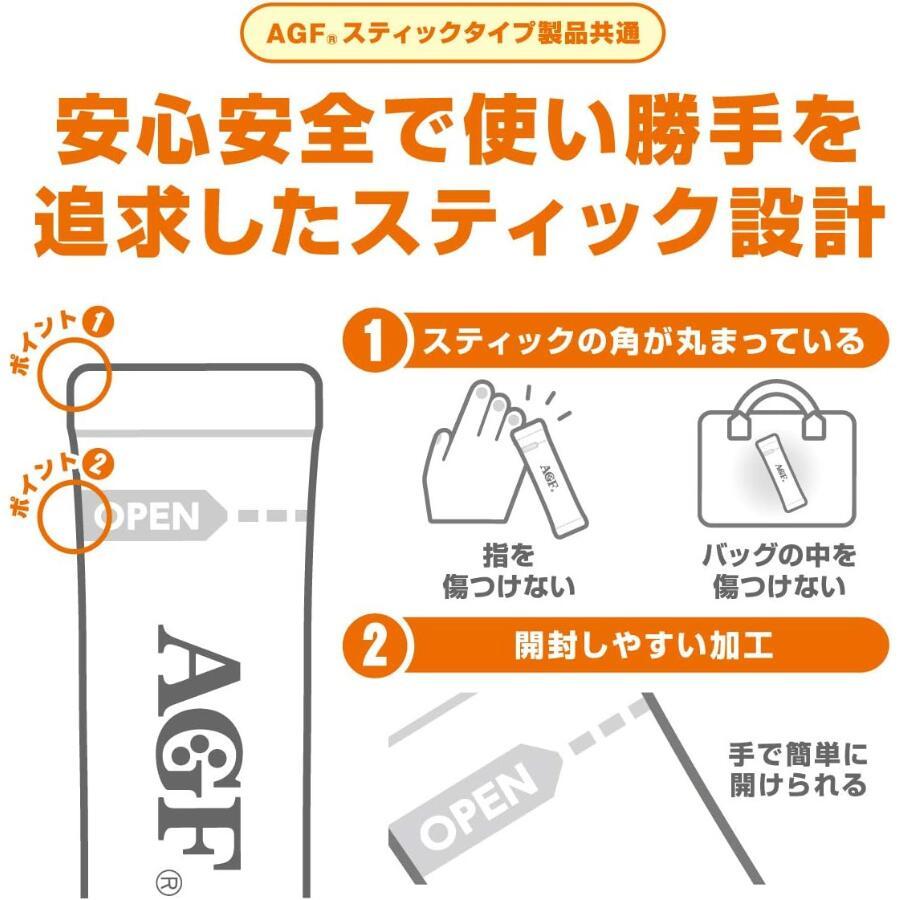 AGF® スティックタイプ製品共通

安心安全で使い勝手を追求したスティック設計

ポイント1

ポイント2

OPEN

AGF®

1 スティックの角が丸まっている

AGF

指を傷つけない

AGF

バッグの中を傷つけない

2 開封しやすい加工

OPEN

手で簡単に開けられる