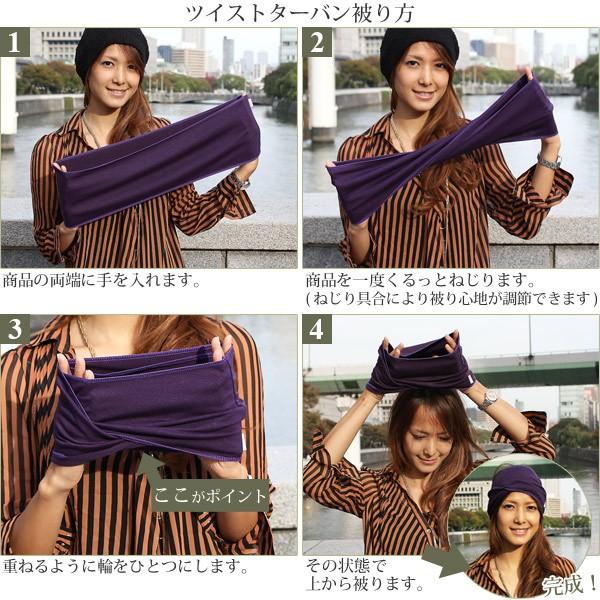 ツイストターバン被り方

1

商品の両端に手を入れます。

2

商品を一度くるっとねじります。
(ねじり具合により被り心地が調節できます)

3

ここがポイント

重ねるように輪をひとつにします。

4

その状態で
上から被ります。

完成!