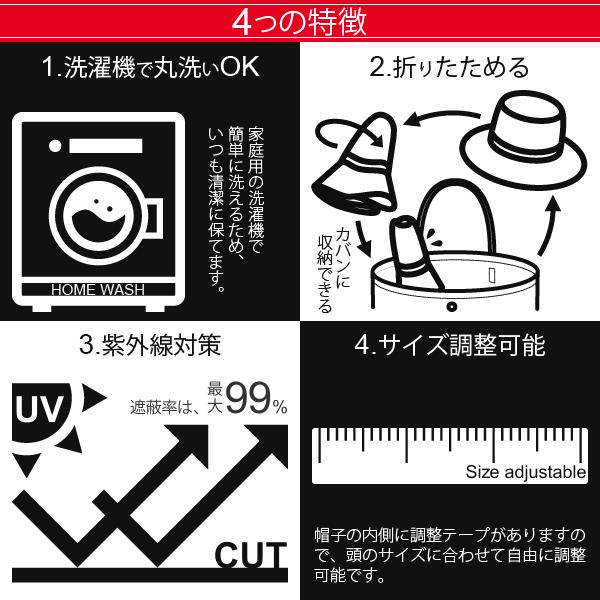 4つの特徴

1.洗濯機で丸洗いOK

家庭用の洗濯機で簡単に洗えるため、いつも清潔に保てます。

HOME WASH

2.折りたためる

カバンに収納できる

3.紫外線対策

UV

遮蔽率は、最大99%

CUT

4.サイズ調整可能

Size adjustable

帽子の内側に調整テープがありますので、頭のサイズに合わせて自由に調整可能です。