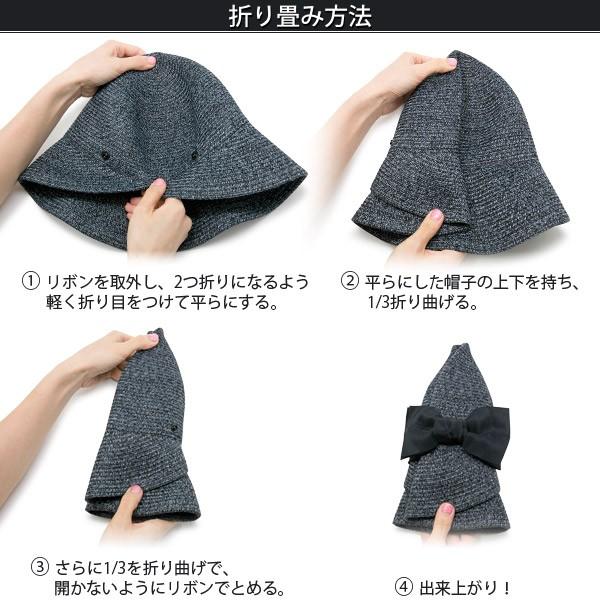 折り畳み方法

① リボンを取外し、2つ折りになるよう軽く折り目をつけて平らにする。

② 平らにした帽子の上下を持ち、1/3折り曲げる。

③ さらに1/3を折り曲げで、開かないようにリボンでとめる。

④ 出来上がり！