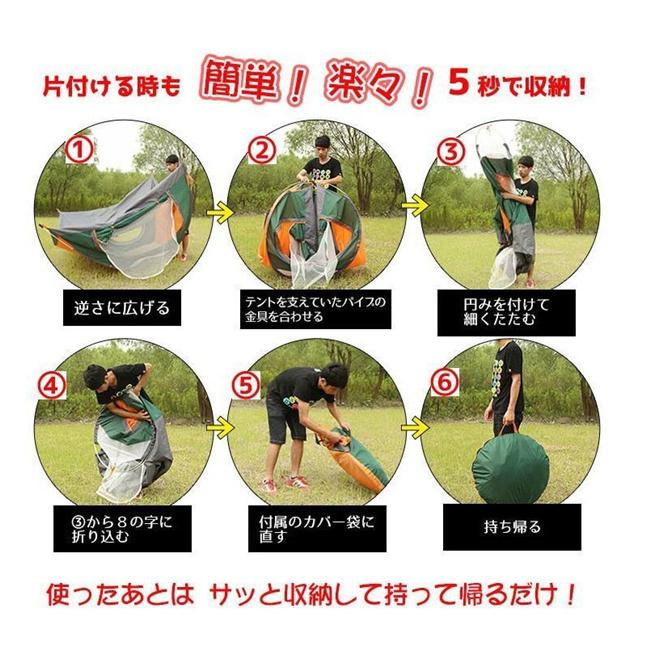 片付ける時も 簡単！ 楽々！ 5秒で収納！

①

逆さに広げる

②

テントを支えていたパイプの金具を合わせる

③

円みを付けて細くたたむ

④

③から８の字に折り込む

⑤

付属のカバー袋に直す

⑥

持ち帰る

使ったあとは サッと収納して持って帰るだけ！