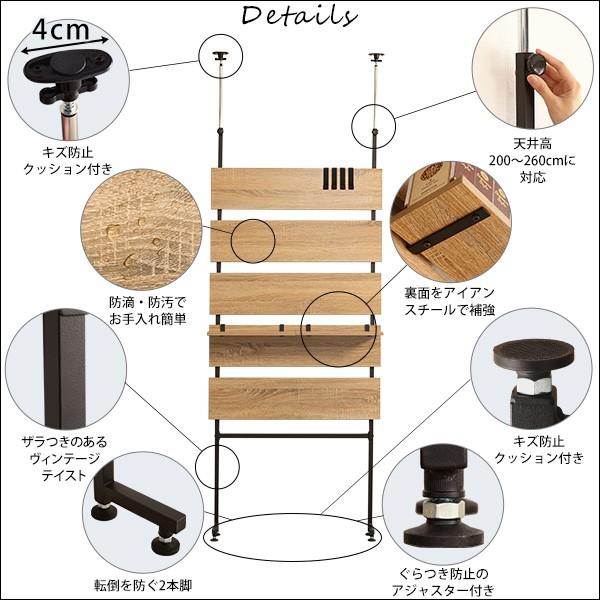 Details

4cm

キズ防止
クッション付き

天井高
200～260cmに
対応

防滴・防汚で
お手入れ簡単

裏面をアイアン
スチールで補強

ザラつきのある
ヴィンテージ
テイスト

キズ防止
クッション付き

転倒を防ぐ2本脚

ぐらつき防止の
アジャスター付き