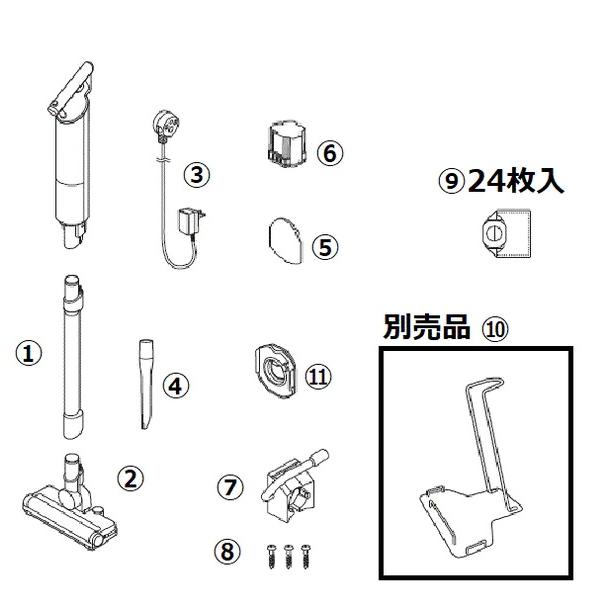 ③
⑥
⑨24枚入
⑤
別売品 ⑩
①
④
⑪
②
⑦
⑧