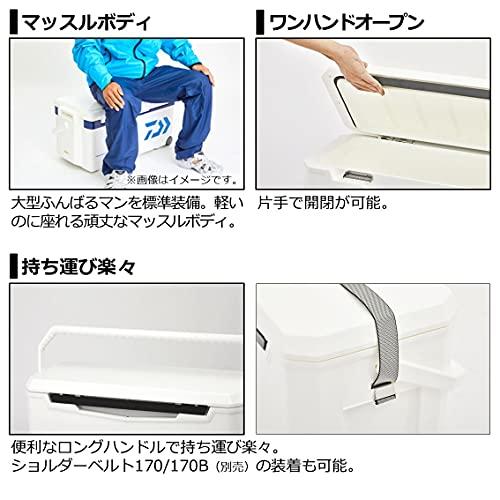 マッスルボディ

※画像はイメージです。

大型ふんばるマンを標準装備。軽いのに座れる頑丈なマッスルボディ。

ワンハンドオープン

片手で開閉が可能。

持ち運び楽々

便利なロングハンドルで持ち運び楽々。
ショルダーベルト170/170B（別売）の装着も可能。