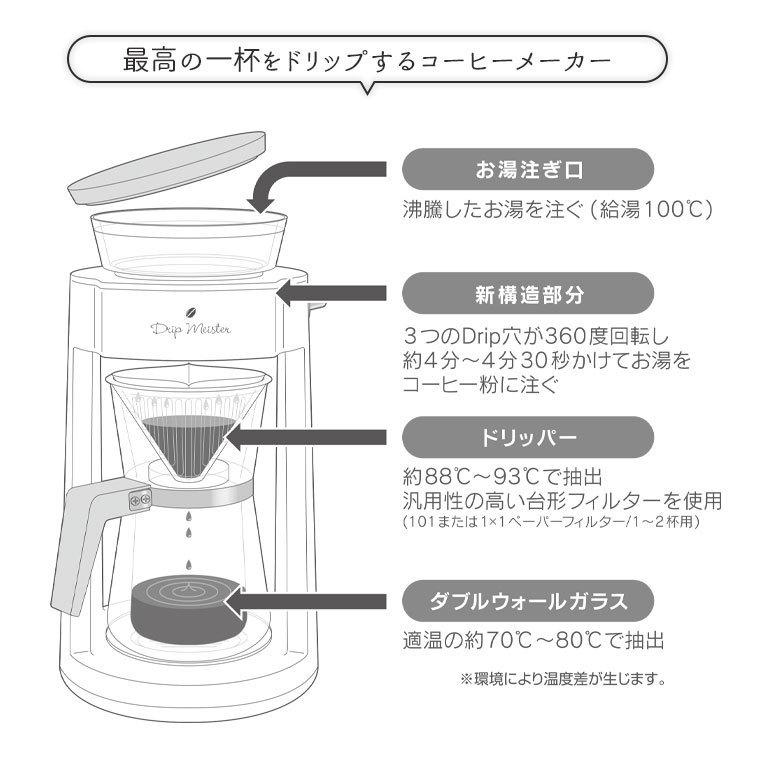 最高の一杯をドリップするコーヒーメーカー

Drip Meister

お湯注ぎ口

沸騰したお湯を注ぐ（給湯100℃）

新構造部分

3つのDrip穴が360度回転し約4分～4分30秒かけてお湯をコーヒー粉に注ぐ

ドリッパー

約88℃～93℃で抽出
汎用性の高い台形フィルターを使用
（101または1×1ペーパーフィルター/1～2杯用）

ダブルウォールガラス

適温の約70℃～80℃で抽出

※環境により温度差が生じます。