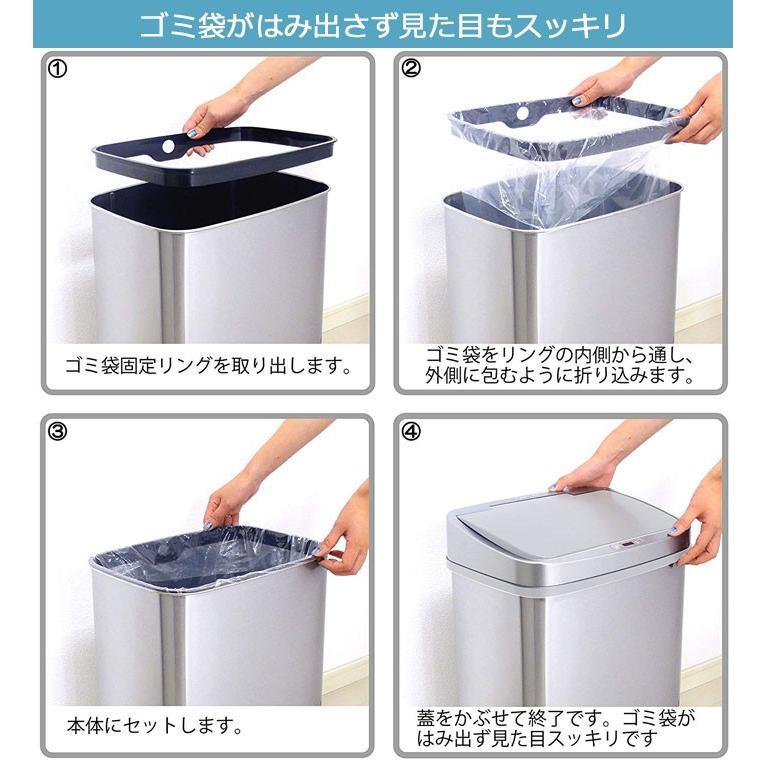 ゴミ袋がはみ出さず見た目もスッキリ

①

ゴミ袋固定リングを取り出します。

②

ゴミ袋をリングの内側から通し、外側に包むように折り込みます。

③

本体にセットします。

④

蓋をかぶせて終了です。ゴミ袋がはみ出ず見た目スッキリです