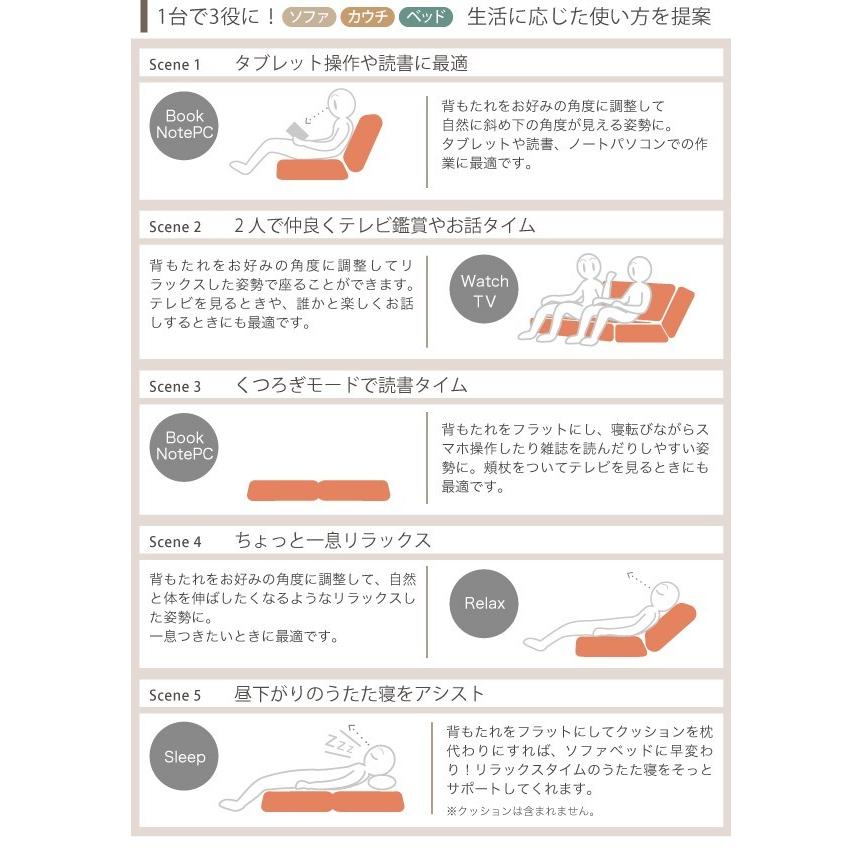 1台で3役に！ ソファ カウチ ベッド 生活に応じた使い方を提案

Scene 1 タブレット操作や読書に最適

Book NotePC

背もたれをお好みの角度に調整して自然に斜め下の角度が見える姿勢に。タブレットや読書、ノートパソコンでの作業に最適です。

Scene 2 2人で仲良くテレビ鑑賞やお話タイム

背もたれをお好みの角度に調整してリラックスした姿勢で座ることができます。テレビを見るときや、誰かと楽しくお話しするときにも最適です。

Watch TV

Scene 3 くつろぎモードで読書タイム

Book NotePC

背もたれをフラットにし、寝転びながらスマホ操作したり雑誌を読んだりしやすい姿勢に。頬杖をついてテレビを見るときにも最適です。

Scene 4 ちょっと一息リラックス

背もたれをお好みの角度に調整して、自然と体を伸ばしたくなるようなリラックスした姿勢に。
一息つきたいときに最適です。

Relax

Scene 5 昼下がりのうたた寝をアシスト

Sleep

Zzz

背もたれをフラットにしてクッションを枕代わりにすれば、ソファベッドに早変わり！リラックスタイムのうたた寝をそっとサポートしてくれます。
※クッションは含まれません。