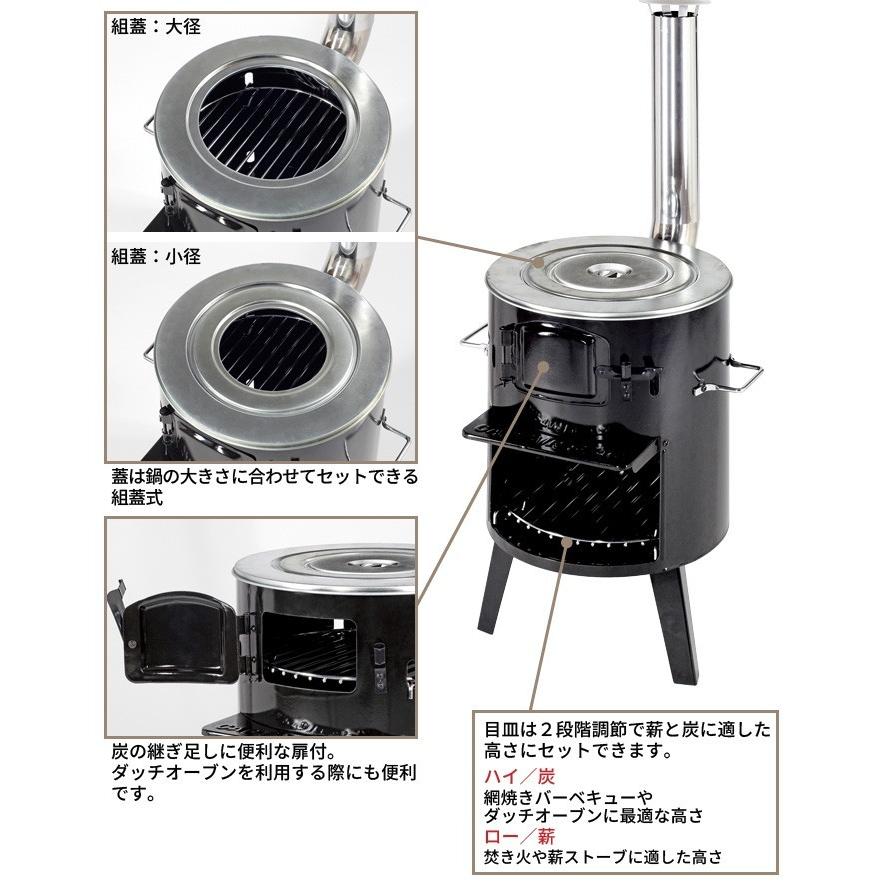 組蓋：大径

組蓋：小径

蓋は鍋の大きさに合わせてセットできる組蓋式

炭の継ぎ足しに便利な扉付。
ダッチオーブンを利用する際にも便利です。

目皿は２段階調節で薪と炭に適した高さにセットできます。
ハイ／炭
網焼きバーベキューや
ダッチオーブンに最適な高さ
ロー／薪
焚き火や薪ストーブに適した高さ