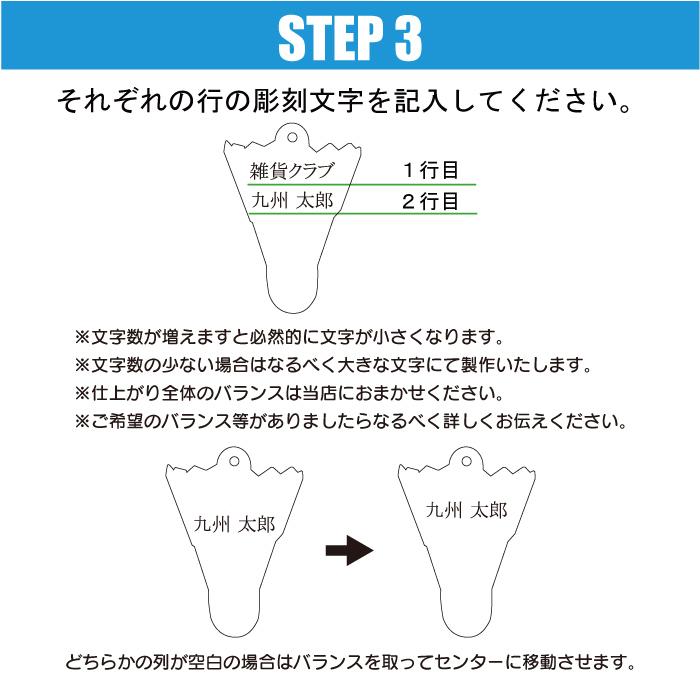 STEP 3

それぞれの行の彫刻文字を記入してください。

雑貨クラブ　１行目
九州 太郎　２行目

※文字数が増えますと必然的に文字が小さくなります。
※文字数の少ない場合はなるべく大きな文字にて製作いたします。
※仕上がり全体のバランスは当店におまかせください。
※ご希望のバランス等がありましたらなるべく詳しくお伝えください。

九州 太郎

九州 太郎

どちらかの列が空白の場合はバランスを取ってセンターに移動させます。