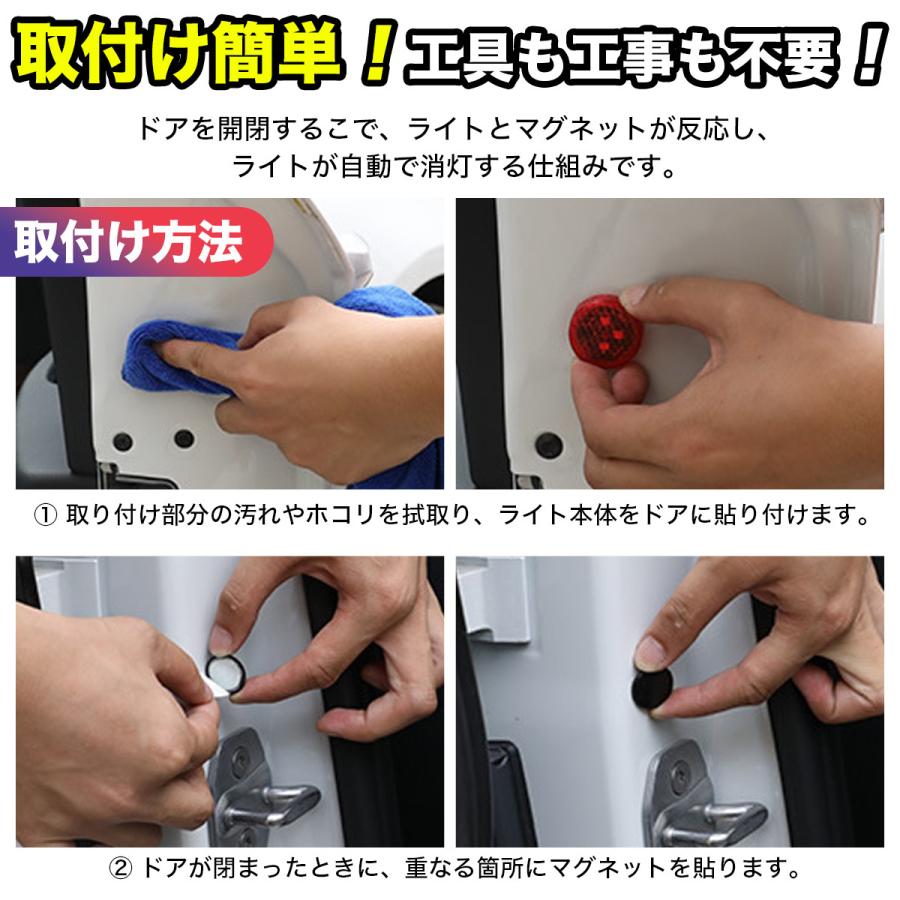 取付け簡単！工具も工事も不要！

ドアを開閉するこで、ライトとマグネットが反応し、ライトが自動で消灯する仕組みです。

取付け方法

① 取り付け部分の汚れやホコリを拭取り、ライト本体をドアに貼り付けます。

② ドアが閉まったときに、重なる箇所にマグネットを貼ります。