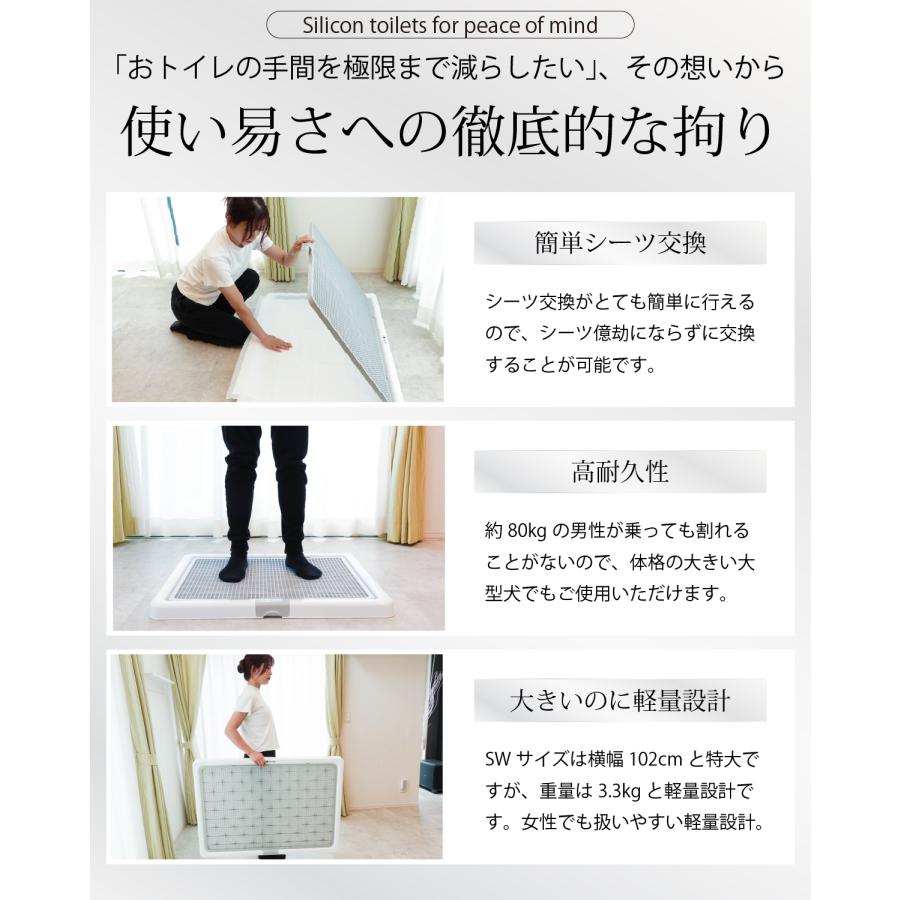 Silicon toilets for peace of mind

「おトイレの手間を極限まで減らしたい」、その想いから

使い易さへの徹底的な拘り

簡単シーツ交換

シーツ交換がとても簡単に行えるので、シーツ億劫にならずに交換することが可能です。

高耐久性

約 80kg の男性が乗っても割れることがないので、体格の大きい大型犬でもご使用いただけます。

大きいのに軽量設計

SW サイズは横幅 102cm と特大ですが、重量は 3.3kg と軽量設計です。女性でも扱いやすい軽量設計。