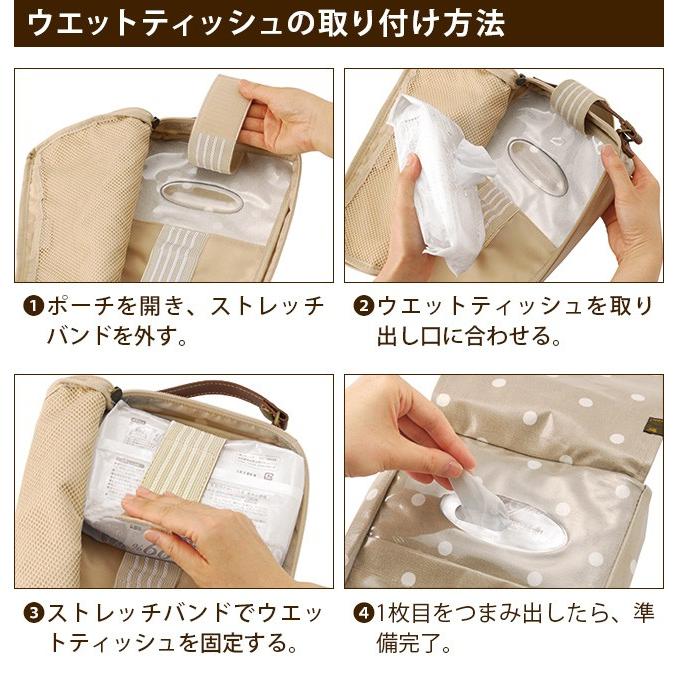 ウエットティッシュの取り付け方法

❶ポーチを開き、ストレッチバンドを外す。

❷ウエットティッシュを取り出し口に合わせる。

❸ストレッチバンドでウエットティッシュを固定する。

❹1枚目をつまみ出したら、準備完了。