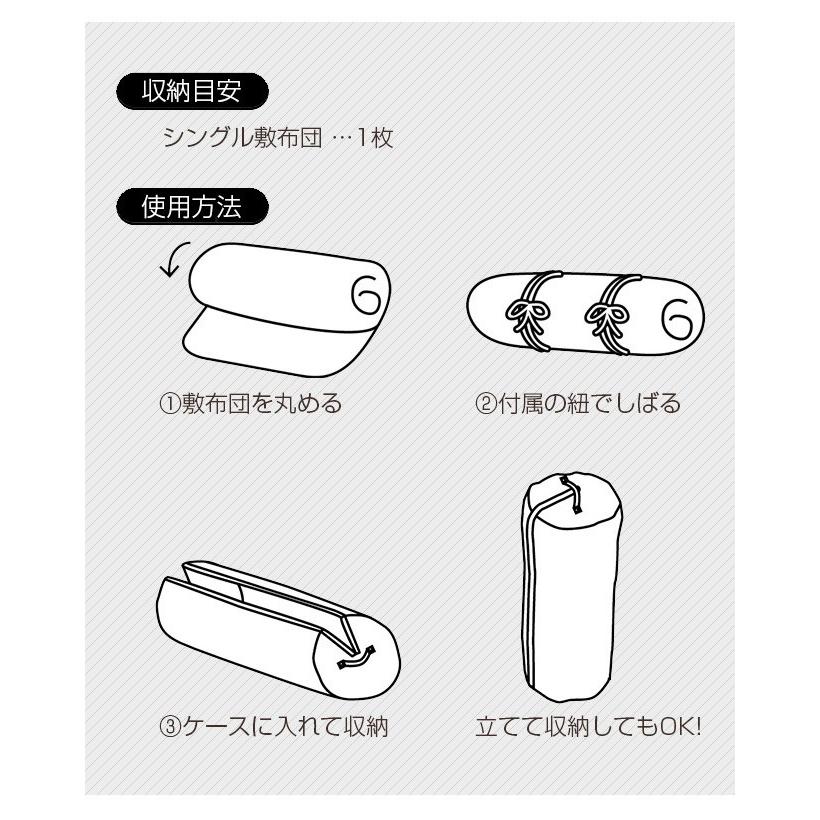 収納目安

シングル敷布団 …1枚

使用方法

①敷布団を丸める

②付属の紐でしばる

③ケースに入れて収納

立てて収納してもOK!