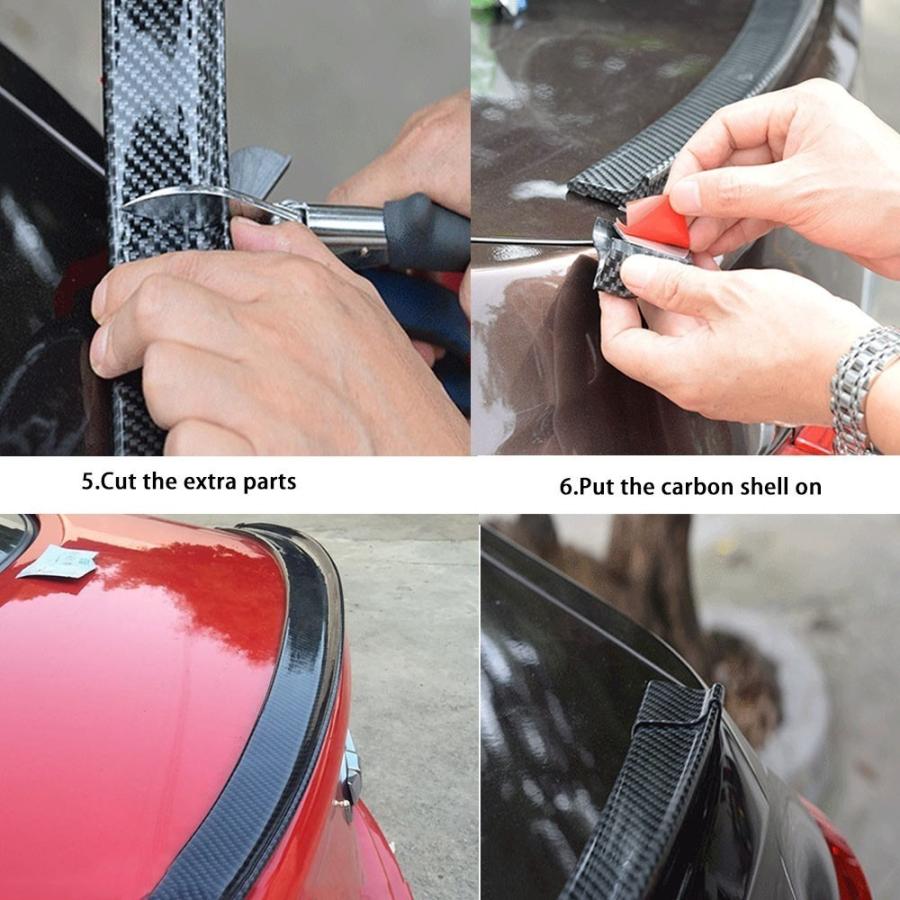 5.Cut the extra parts

6.Put the carbon shell on