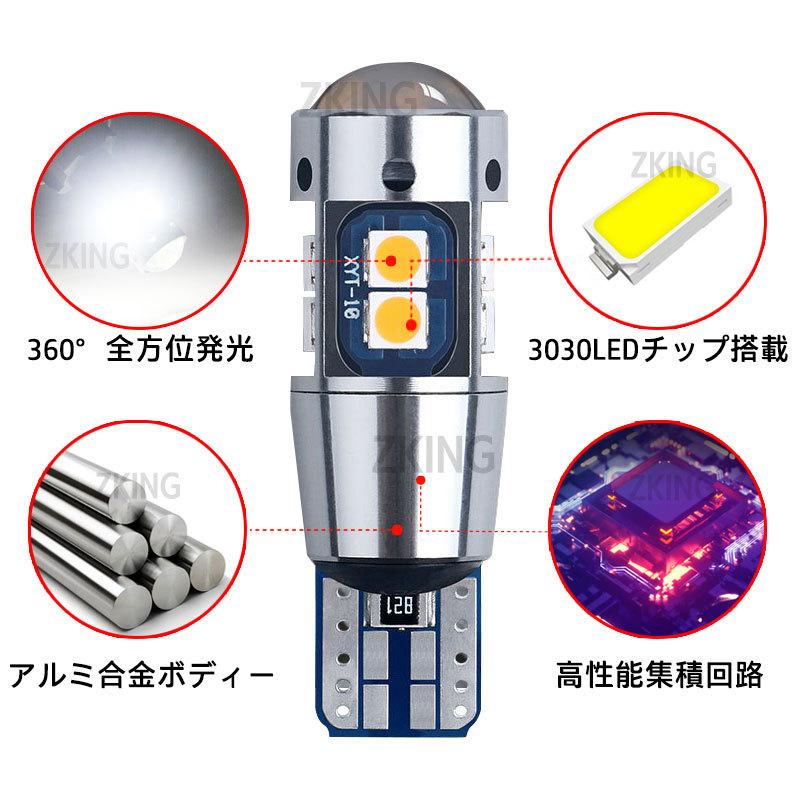 ZKING
ZKING
ZKING
XYT-10
360° 全方位発光
3030LEDチップ搭載
ZKING
ZKING
ZKING
128
アルミ合金ボディー
高性能集積回路