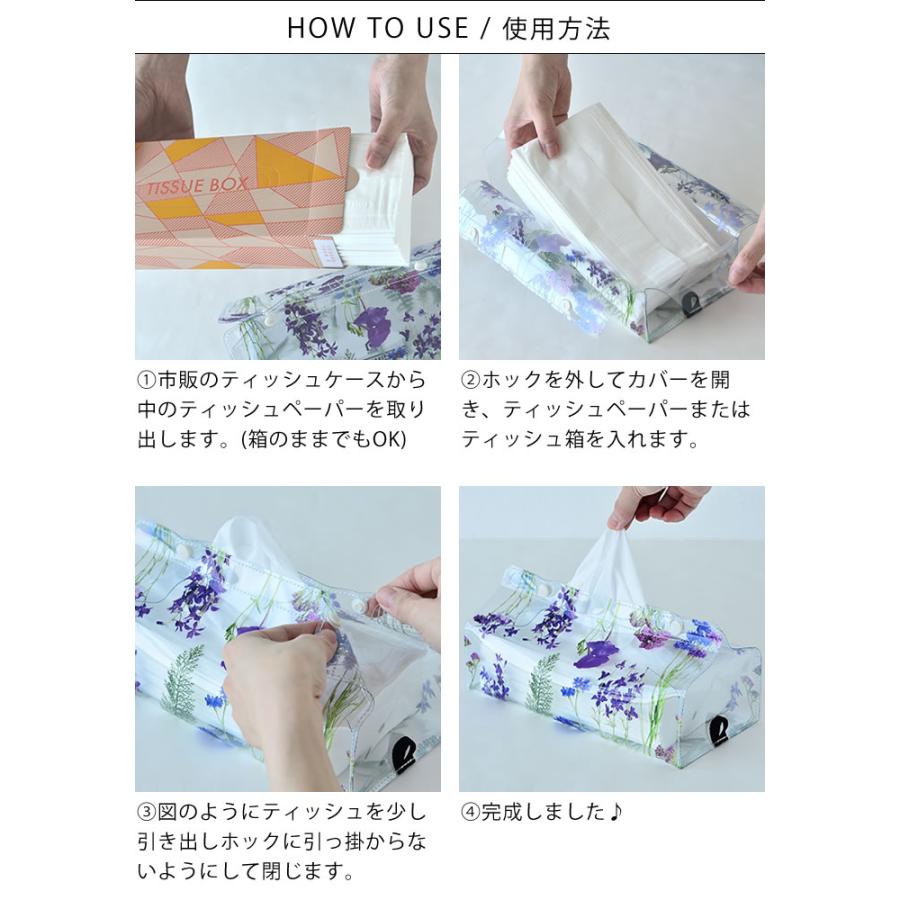 HOW TO USE / 使用方法

TISSUE BOX

①市販のティッシュケースから中のティッシュペーパーを取り出します。(箱のままでもOK)

②ホックを外してカバーを開き、ティッシュペーパーまたはティッシュ箱を入れます。

③図のようにティッシュを少し引き出しホックに引っ掛からないようにして閉じます。

④完成しました♪