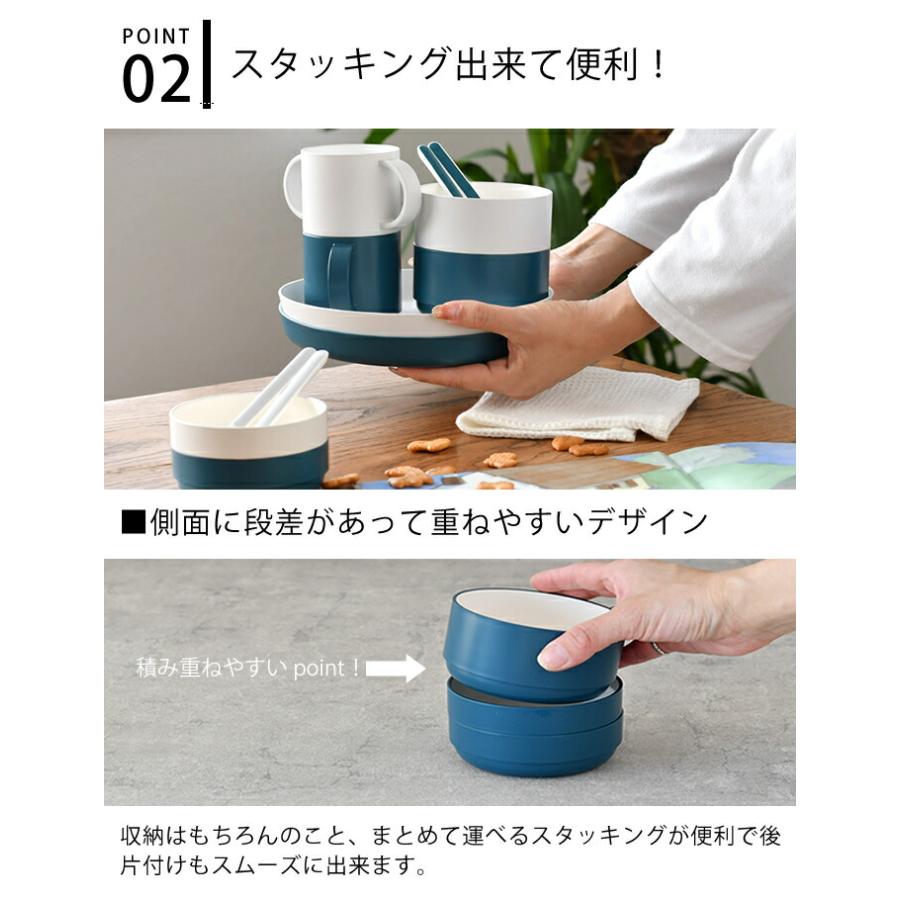 POINT
02
スタッキング出来て便利！

■側面に段差があって重ねやすいデザイン

積み重ねやすい point！

収納はもちろんのこと、まとめて運べるスタッキングが便利で後片付けもスムーズに出来ます。