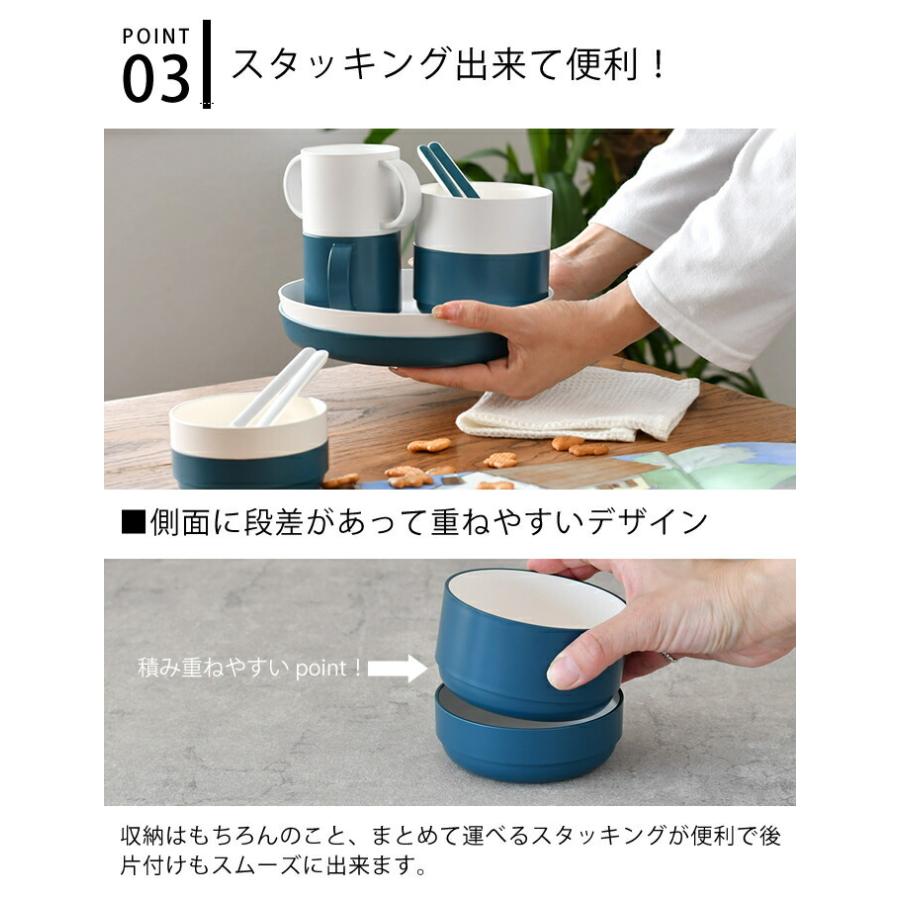 POINT
03
スタッキング出来て便利！

■側面に段差があって重ねやすいデザイン

積み重ねやすい point！

収納はもちろんのこと、まとめて運べるスタッキングが便利で後片付けもスムーズに出来ます。