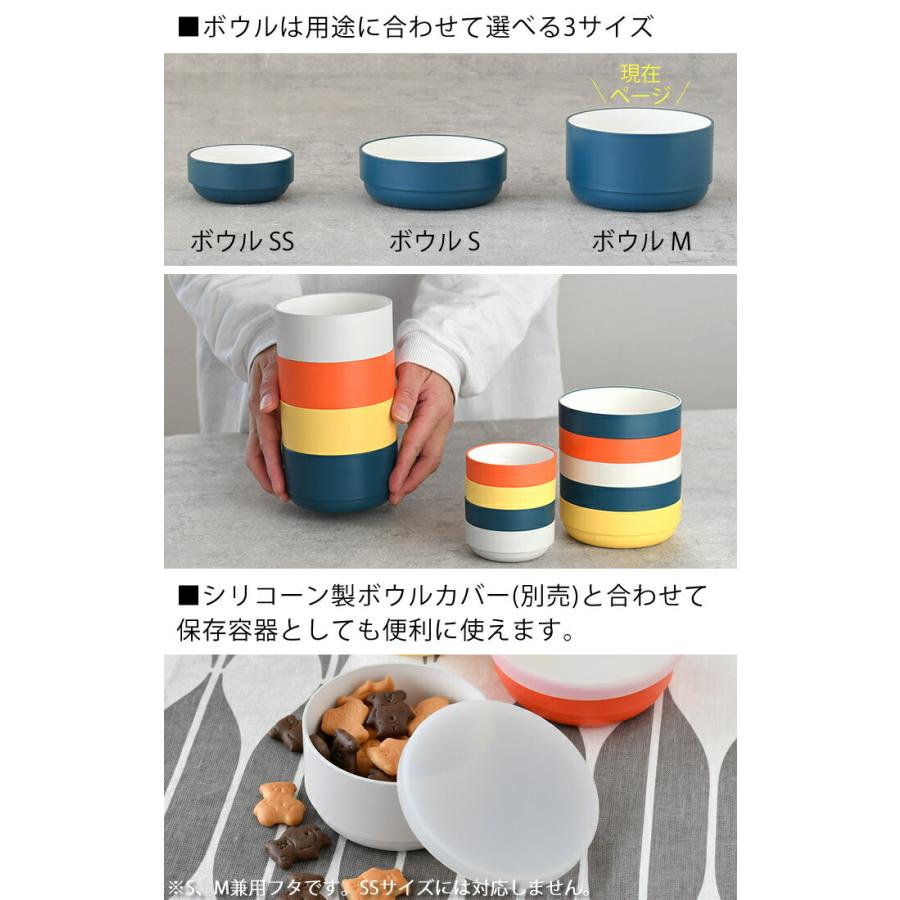 ■ボウルは用途に合わせて選べる3サイズ

現在ページ

ボウル SS

ボウル S

ボウル M

■シリコーン製ボウルカバー(別売)と合わせて保存容器としても便利に使えます。

※S、M兼用フタです。SSサイズには対応しません。