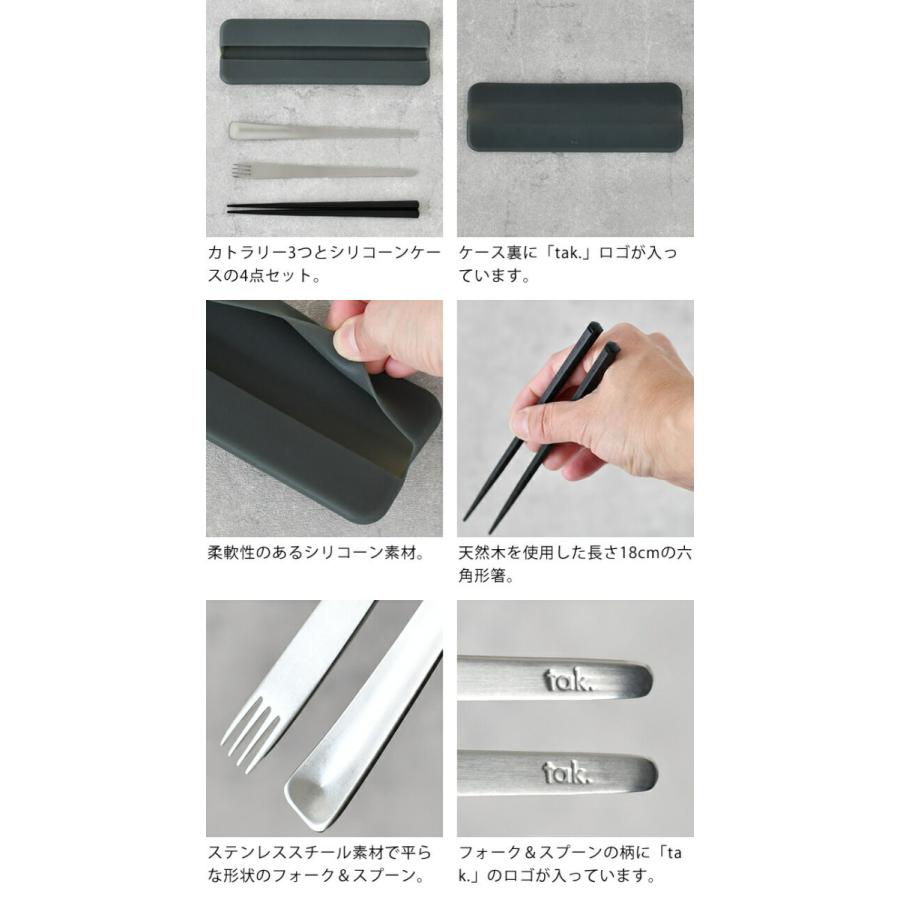 カトラリー3つとシリコーンケースの4点セット。

ケース裏に「tak.」ロゴが入っています。

柔軟性のあるシリコーン素材。

天然木を使用した長さ18cmの六角形箸。

ステンレススチール素材で平らな形状のフォーク＆スプーン。

tak.

tak.

フォーク＆スプーンの柄に「tak.」のロゴが入っています。