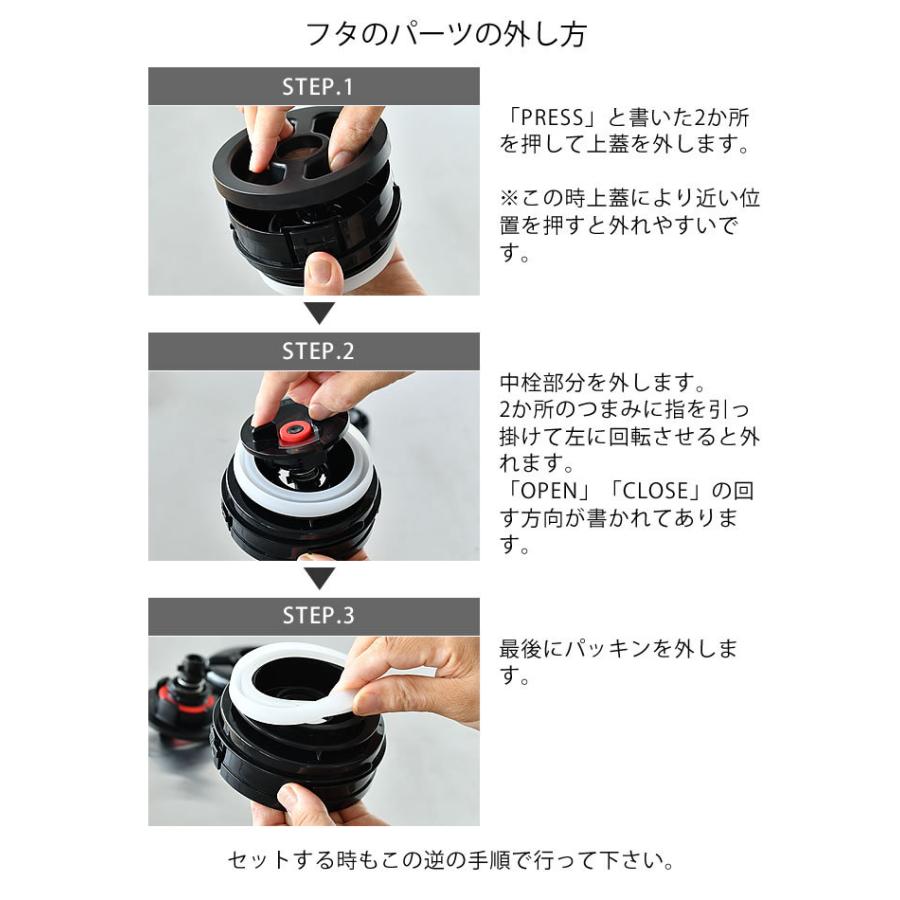 フタのパーツの外し方

STEP.1

「PRESS」と書いた2か所を押して上蓋を外します。

※この時上蓋により近い位置を押すと外れやすいです。

STEP.2

中栓部分を外します。
2か所のつまみに指を引っ掛けて左に回転させると外れます。
「OPEN」「CLOSE」の回す方向が書かれてあります。

STEP.3

最後にパッキンを外します。

セットする時もこの逆の手順で行って下さい。