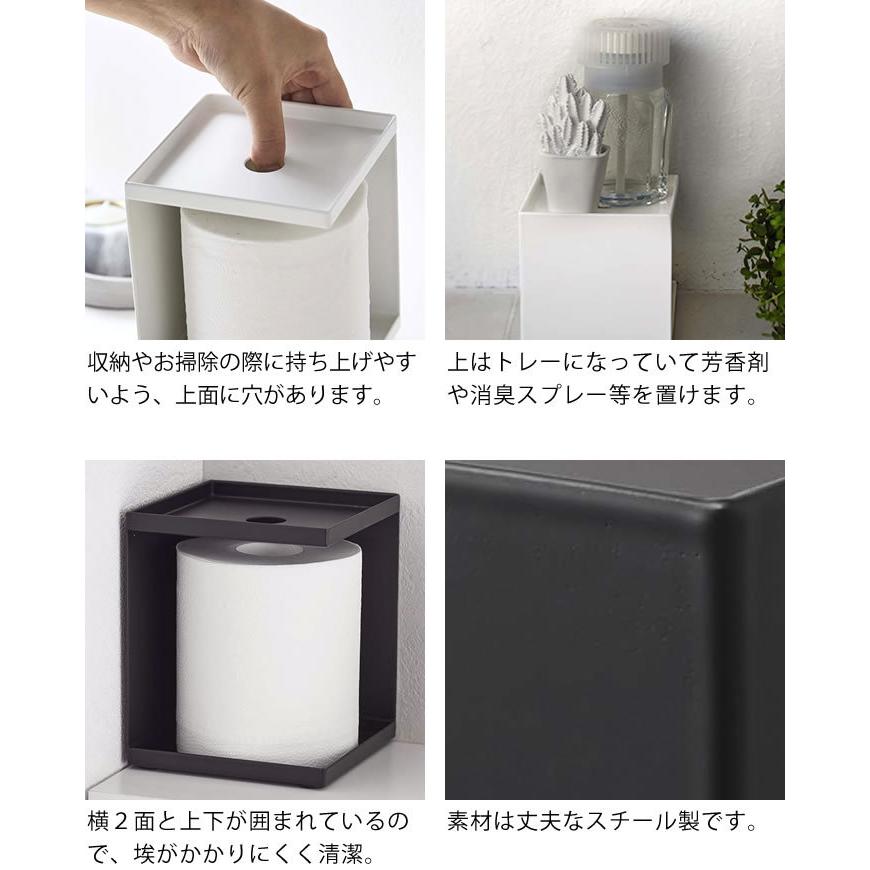 収納やお掃除の際に持ち上げやすいよう、上面に穴があります。

上はトレーになっていて芳香剤や消臭スプレー等を置けます。

横２面と上下が囲まれているので、埃がかかりにくく清潔。

素材は丈夫なスチール製です。