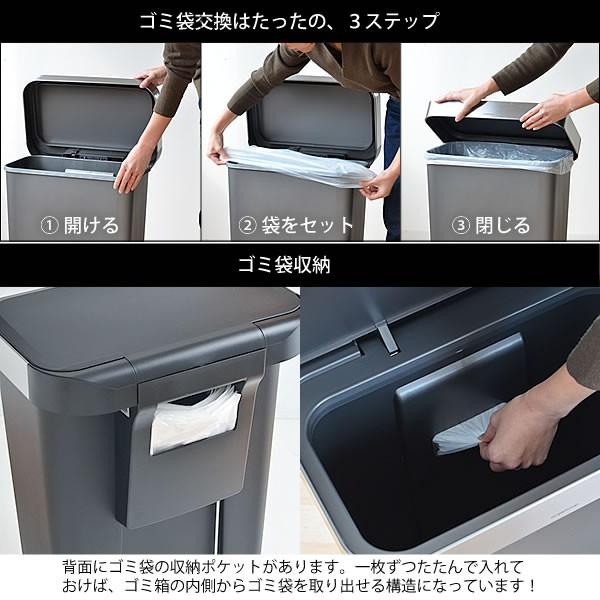 ゴミ袋交換はたったの、３ステップ

① 開ける

② 袋をセット

③ 閉じる

ゴミ袋収納

背面にゴミ袋の収納ポケットがあります。一枚ずつたたんで入れておけば、ゴミ箱の内側からゴミ袋を取り出せる構造になっています！