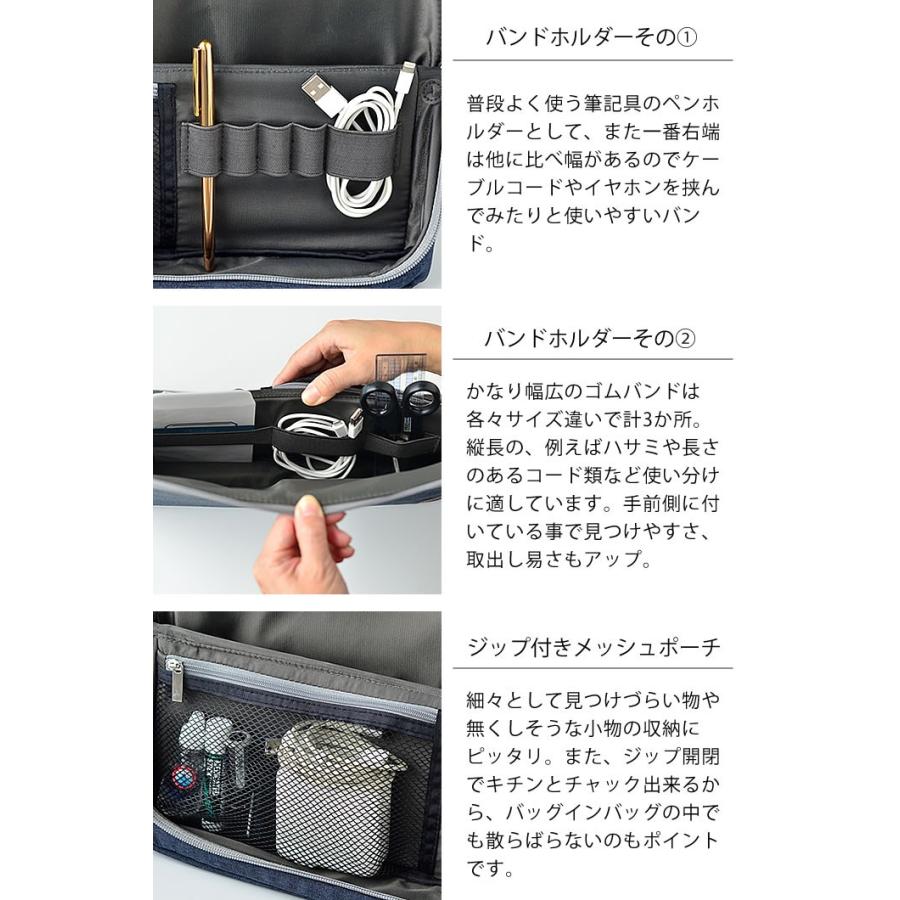 バンドホルダーその①

普段よく使う筆記具のペンホルダーとして、また一番右端は他に比べ幅があるのでケーブルコードやイヤホンを挟んでみたりと使いやすいバンド。

バンドホルダーその②

かなり幅広のゴムバンドは各々サイズ違いで計3か所。縦長の、例えばハサミや長さのあるコード類など使い分けに適しています。手前側に付いている事で見つけやすさ、取出し易さもアップ。

ジップ付きメッシュポーチ

細々として見つけづらい物や無くしそうな小物の収納にピッタリ。また、ジップ開閉でキチンとチャック出来るから、バッグインバッグの中でも散らばらないのもポイントです。