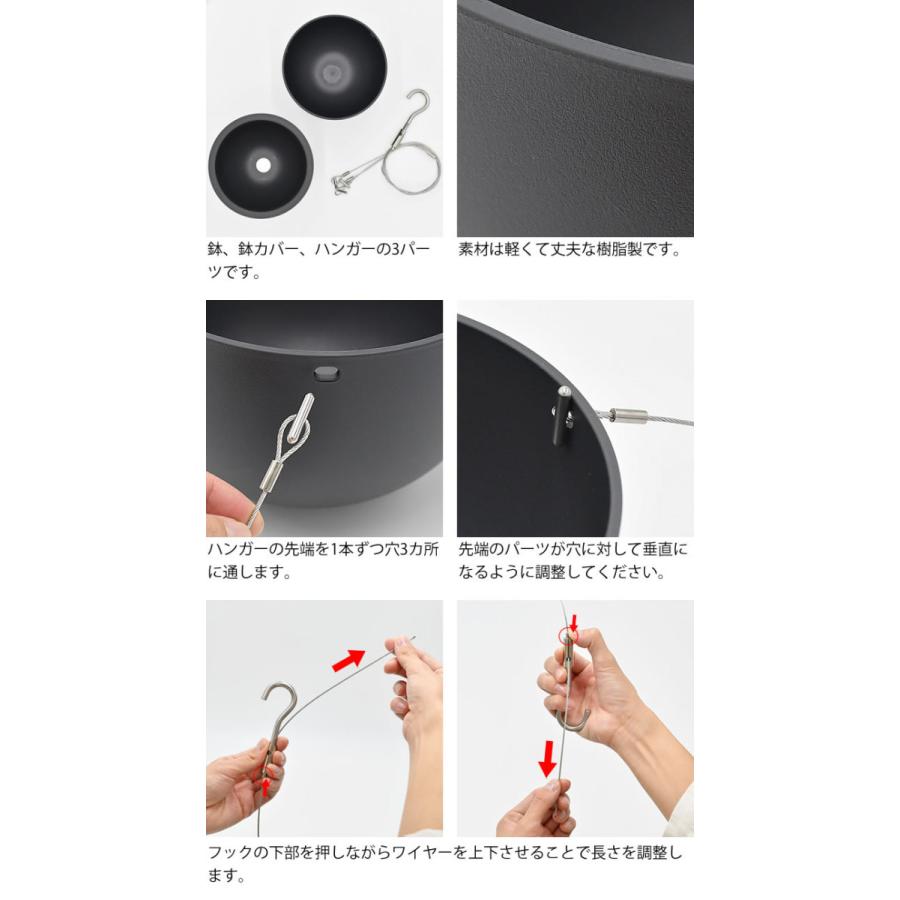 鉢、鉢カバー、ハンガーの3パーツです。

素材は軽くて丈夫な樹脂製です。

ハンガーの先端を1本ずつ穴3カ所に通します。

先端のパーツが穴に対して垂直になるように調整してください。

フックの下部を押しながらワイヤーを上下させることで長さを調整します。