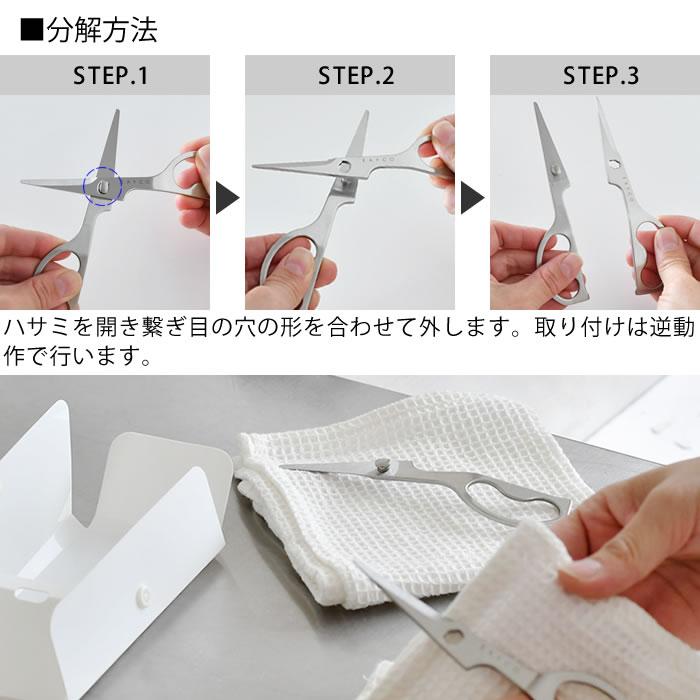 ■分解方法

STEP.1

STEP.2

STEP.3

ハサミを開き繋ぎ目の穴の形を合わせて外します。取り付けは逆動作で行います。