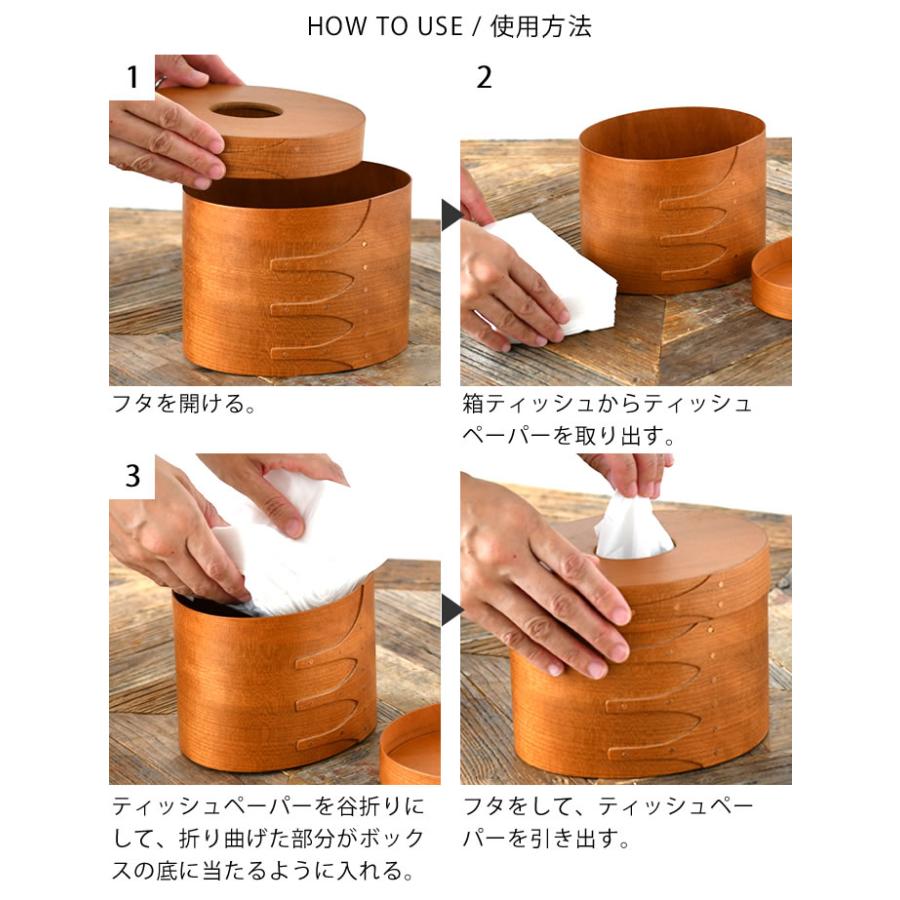 HOW TO USE / 使用方法

1

フタを開ける。

2

箱ティッシュからティッシュペーパーを取り出す。

3

ティッシュペーパーを谷折りにして、折り曲げた部分がボックスの底に当たるように入れる。

フタをして、ティッシュペーパーを引き出す。