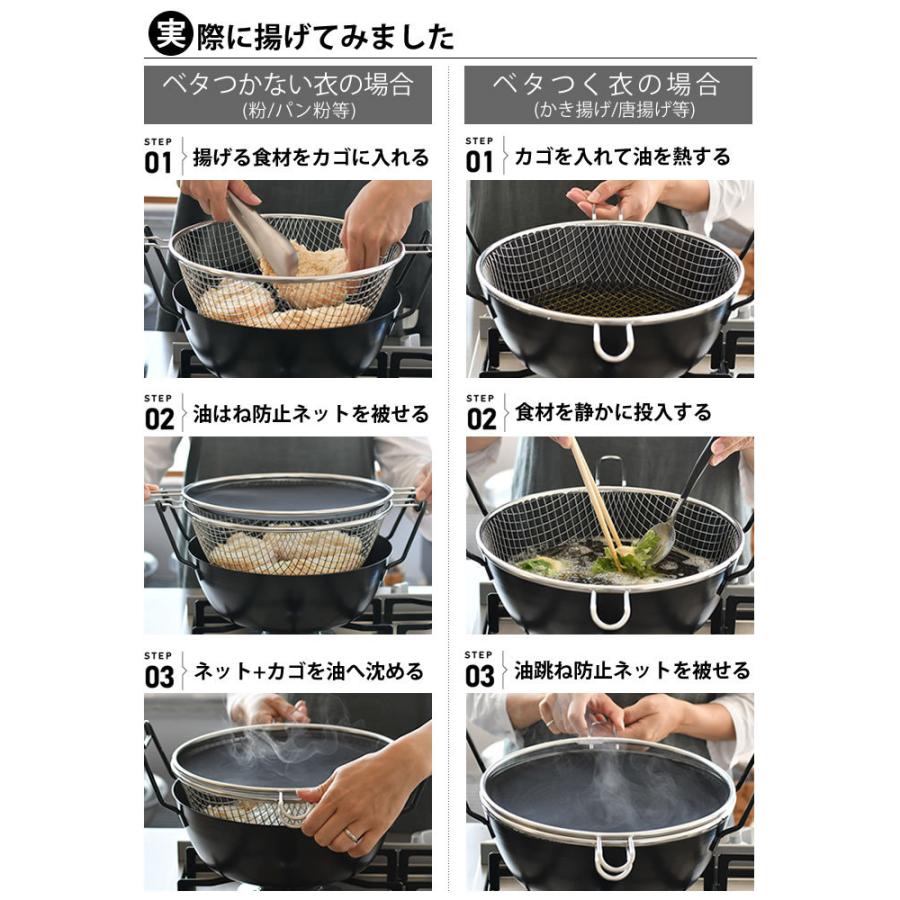 実際に揚げてみました

ベタつかない衣の場合
(粉/パン粉等)

STEP 01 揚げる食材をカゴに入れる

STEP 02 油はね防止ネットを被せる

STEP 03 ネット+カゴを油へ沈める

ベタつく衣の場合
(かき揚げ/唐揚げ等)

STEP 01 カゴを入れて油を熱する

STEP 02 食材を静かに投入する

STEP 03 油跳ね防止ネットを被せる