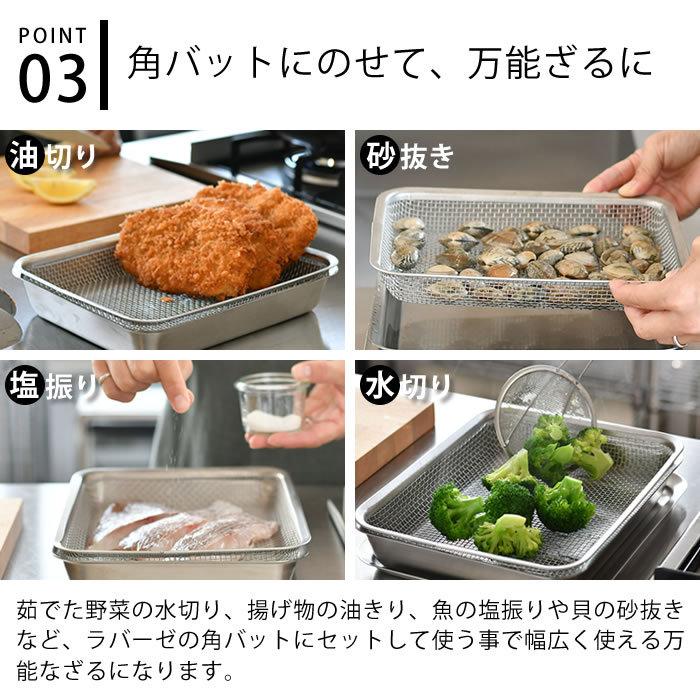 POINT 03

角バットにのせて、万能ざるに

油切り

砂抜き

塩振り

水切り

茹でた野菜の水切り、揚げ物の油きり、魚の塩振りや貝の砂抜きなど、ラバーゼの角バットにセットして使う事で幅広く使える万能なざるになります。