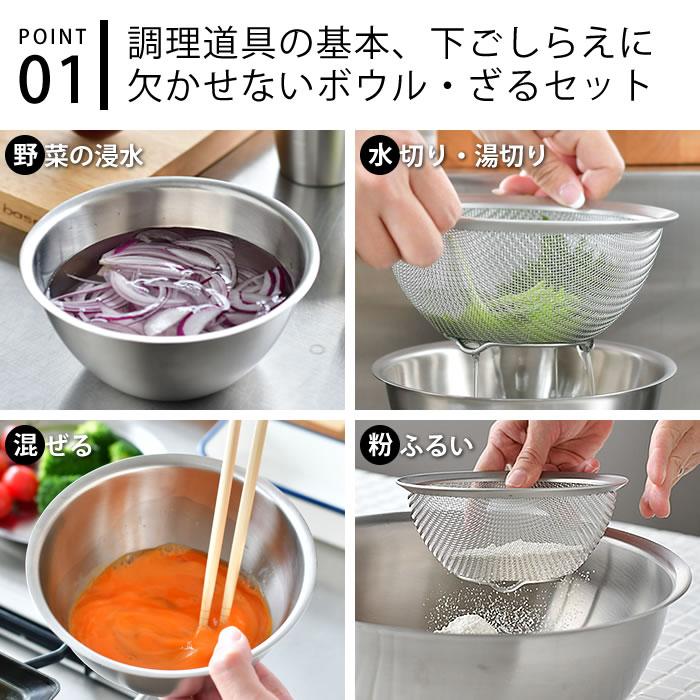 POINT 01

調理道具の基本、下ごしらえに欠かせないボウル・ざるセット

野菜の浸水

水切り・湯切り

混ぜる

粉ふるい