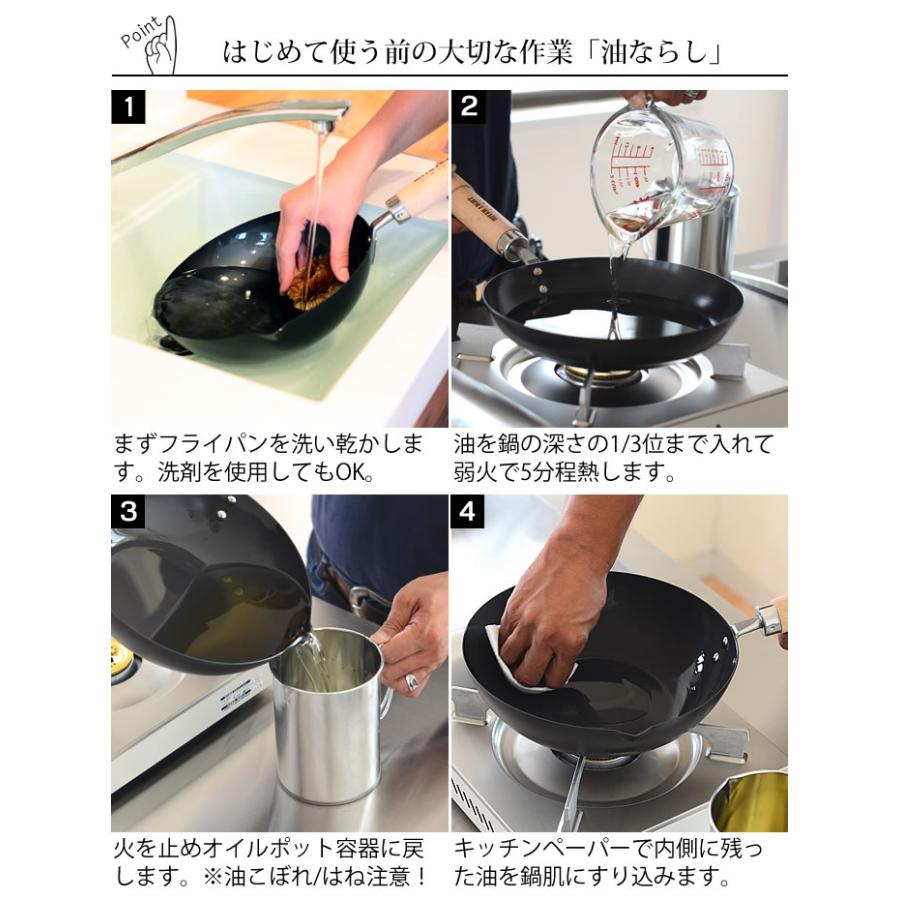 Point

はじめて使う前の大切な作業「油ならし」

1

まずフライパンを洗い乾かします。洗剤を使用してもOK。

2

油を鍋の深さの1/3位まで入れて弱火で5分程熱します。

3

火を止めオイルポット容器に戻します。※油こぼれ/はね注意！

4

キッチンペーパーで内側に残った油を鍋肌にすり込みます。