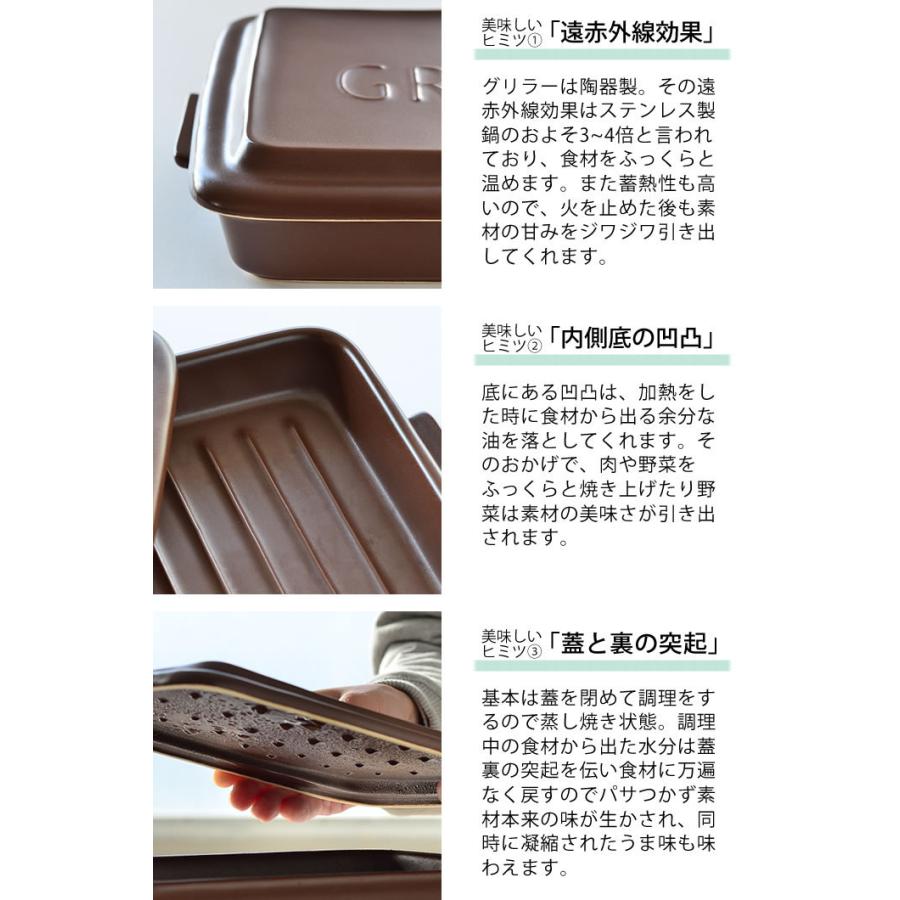 GR

美味しいヒミツ①「遠赤外線効果」

グリラーは陶器製。その遠赤外線効果はステンレス製鍋のおよそ3~4倍と言われており、食材をふっくらと温めます。また蓄熱性も高いので、火を止めた後も素材の甘みをジワジワ引き出してくれます。

美味しいヒミツ②「内側底の凹凸」

底にある凹凸は、加熱をした時に食材から出る余分な油を落としてくれます。そのおかげで、肉や野菜をふっくらと焼き上げたり野菜は素材の美味さが引き出されます。

美味しいヒミツ③「蓋と裏の突起」

基本は蓋を閉めて調理をするので蒸し焼き状態。調理中の食材から出た水分は蓋裏の突起を伝い食材に万遍なく戻すのでパサつかず素材本来の味が生かされ、同時に凝縮されたうま味も味わえます。